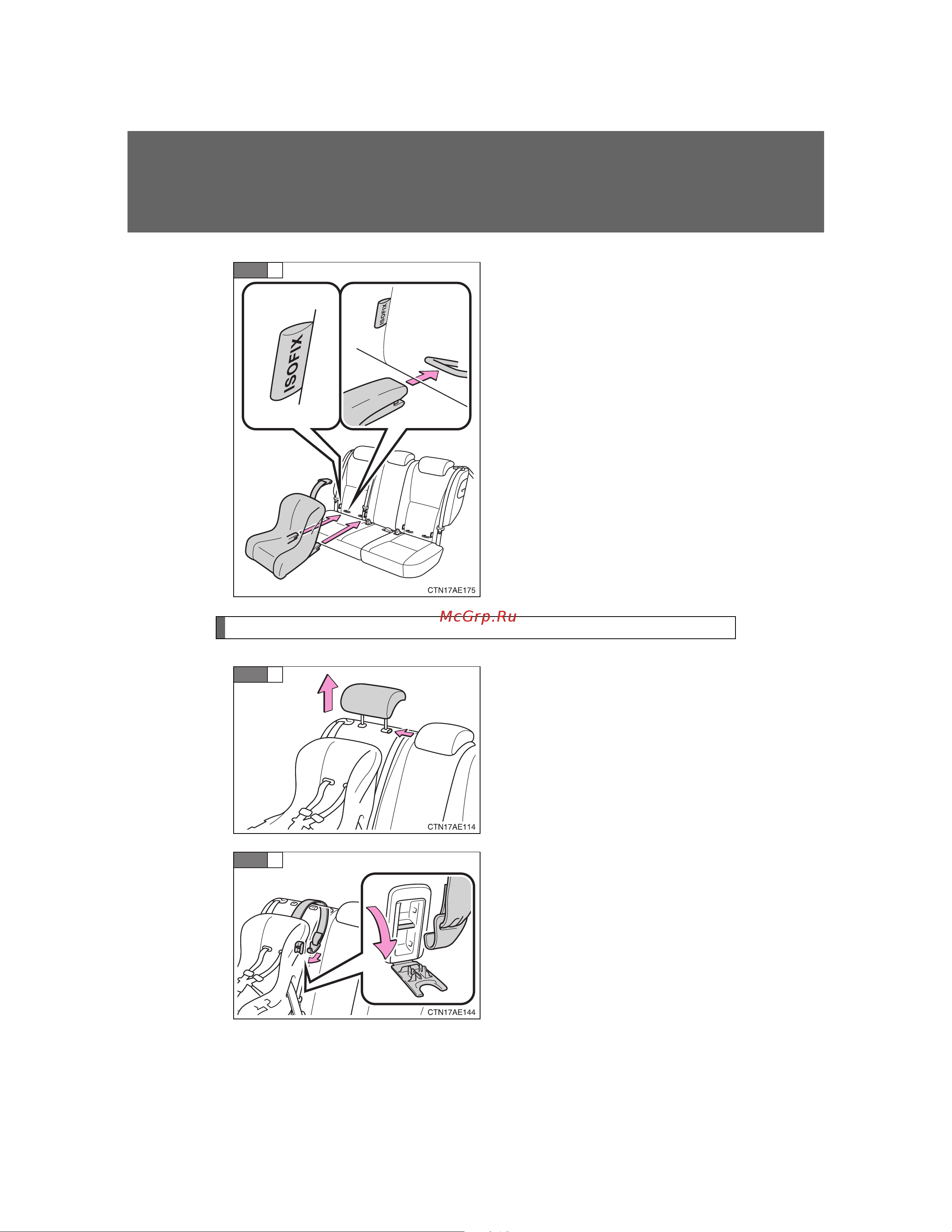 ISOFIX

ISOFIX

CTN17AE175

McGrp.Ru

CTN17AE114

CTN17AE144