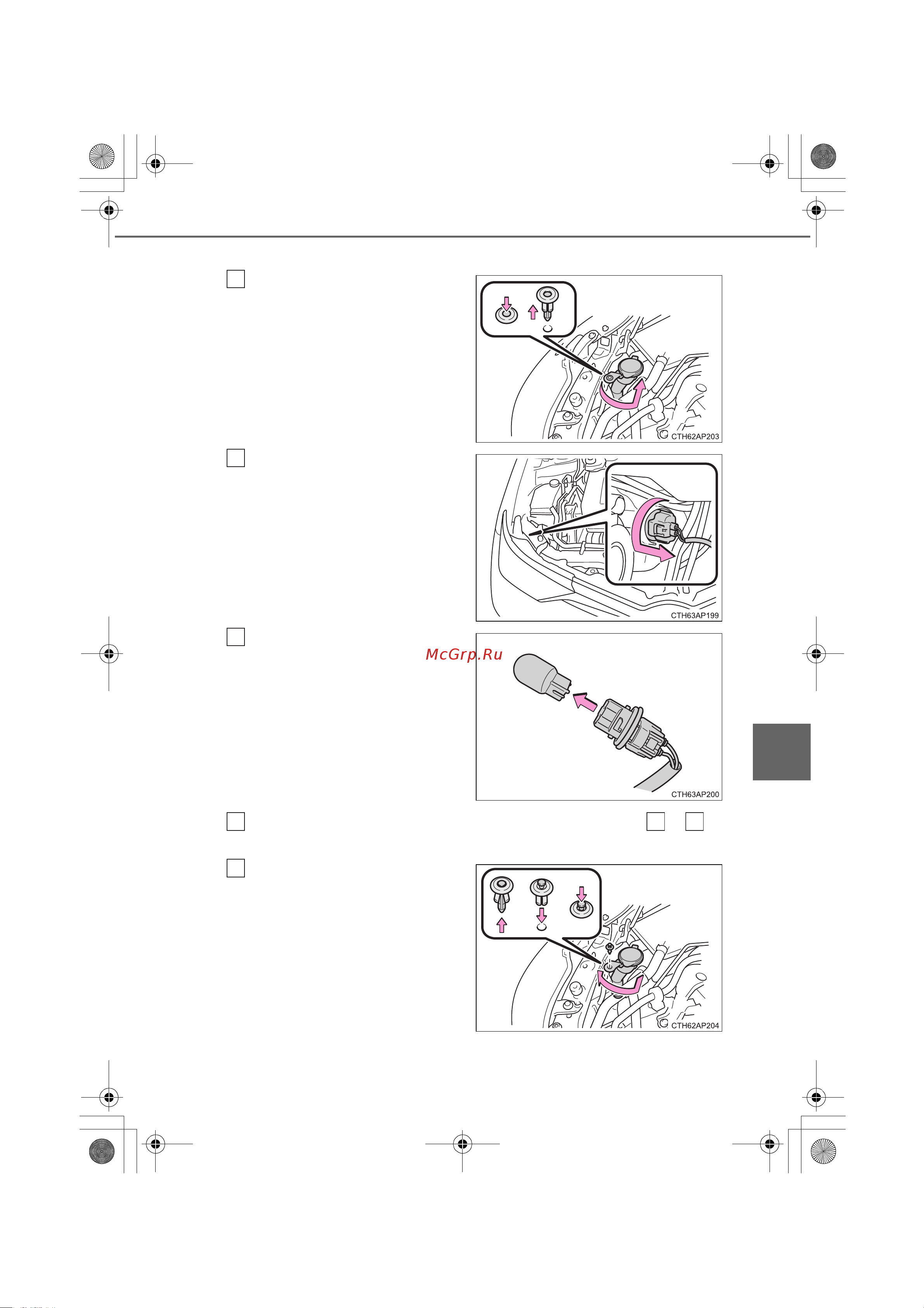 CTH62AP203

CTH63AP199

McGrp.Ru

CTH63AP200

CTH62AP204