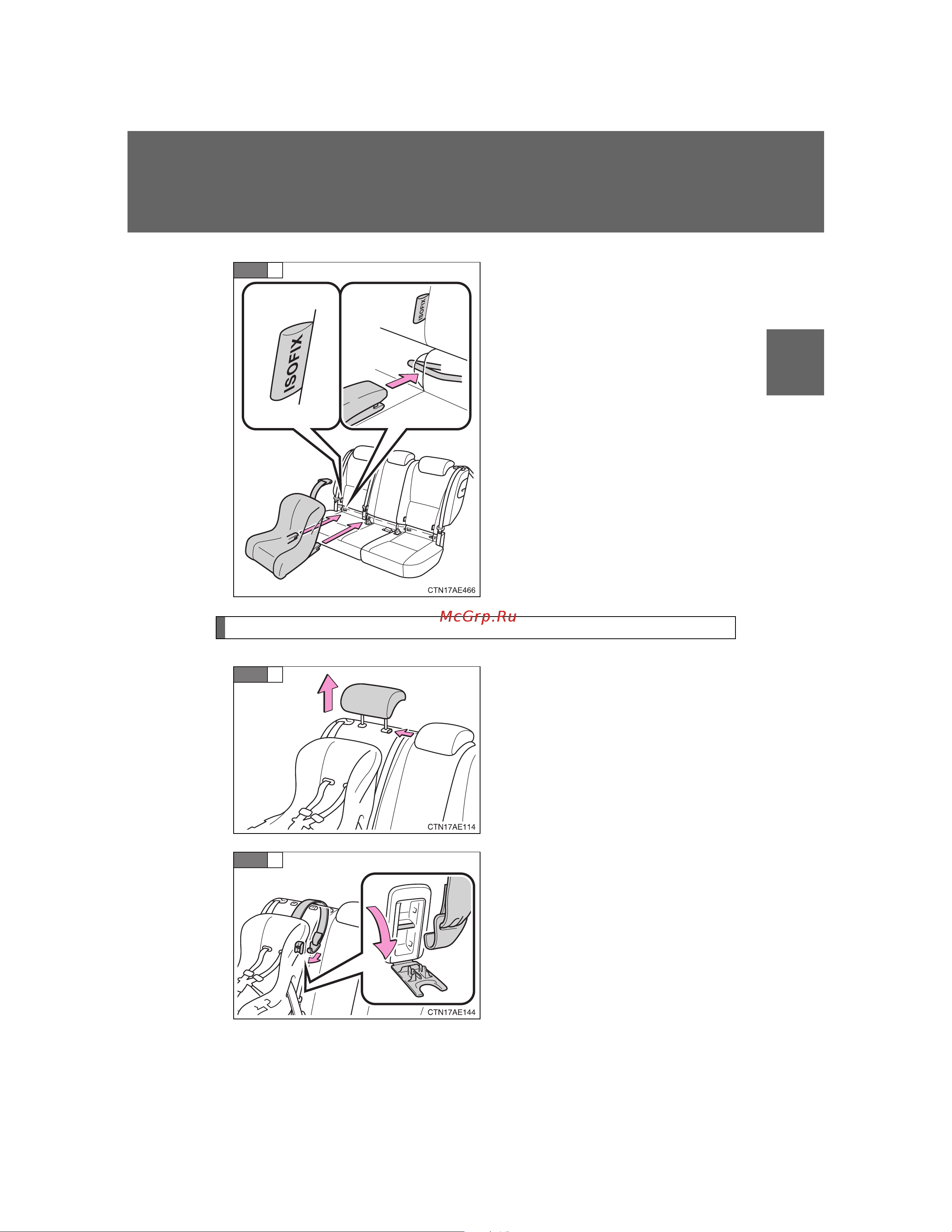 ISOFIX

ISOFIX

CTN17AE466

McGrp.Ru

CTN17AE114

CTN17AE144