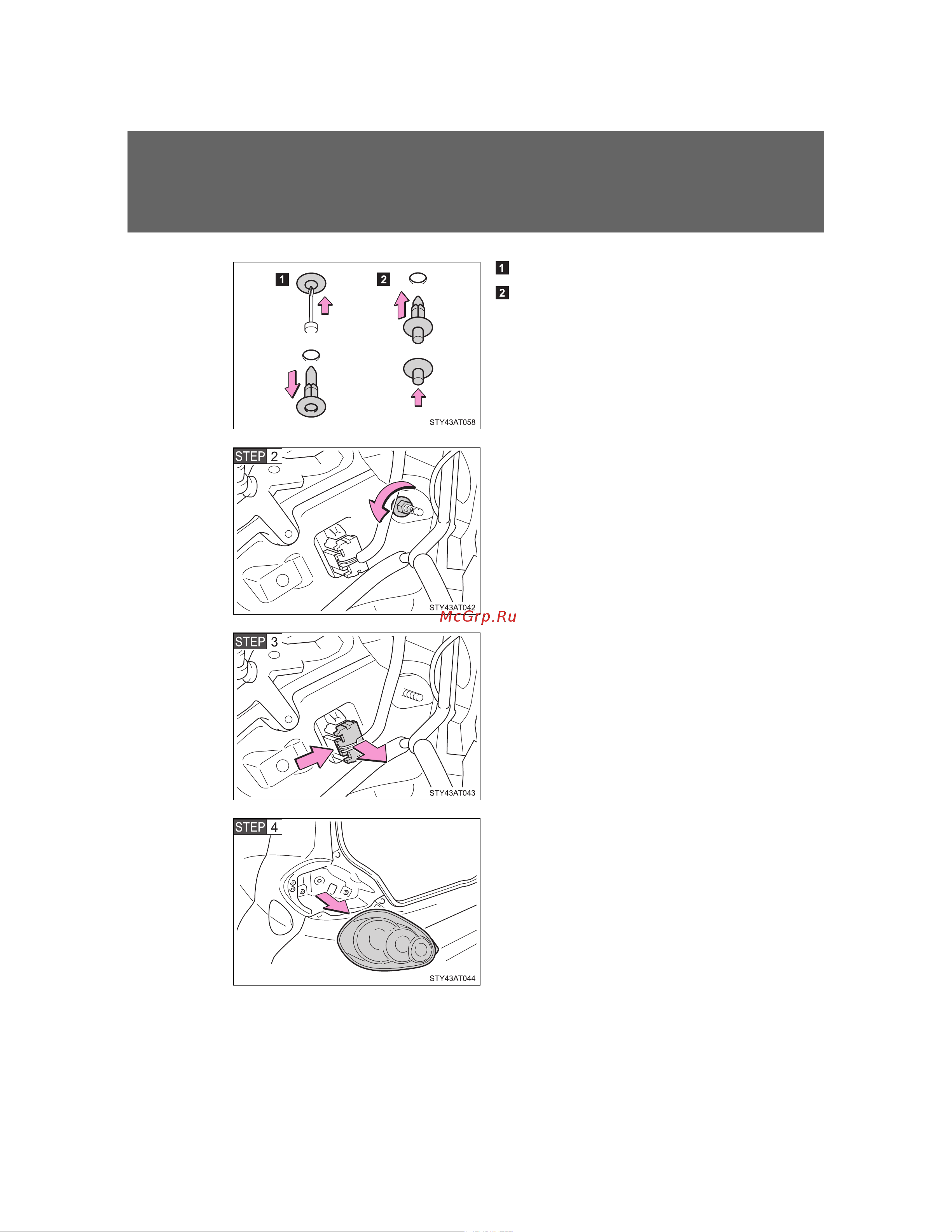 1

2

1

2

STY43AT058

STEP 2

STY43AT042

McGrp.Ru

STEP 3

STY43AT043

STEP 4

STY43AT044