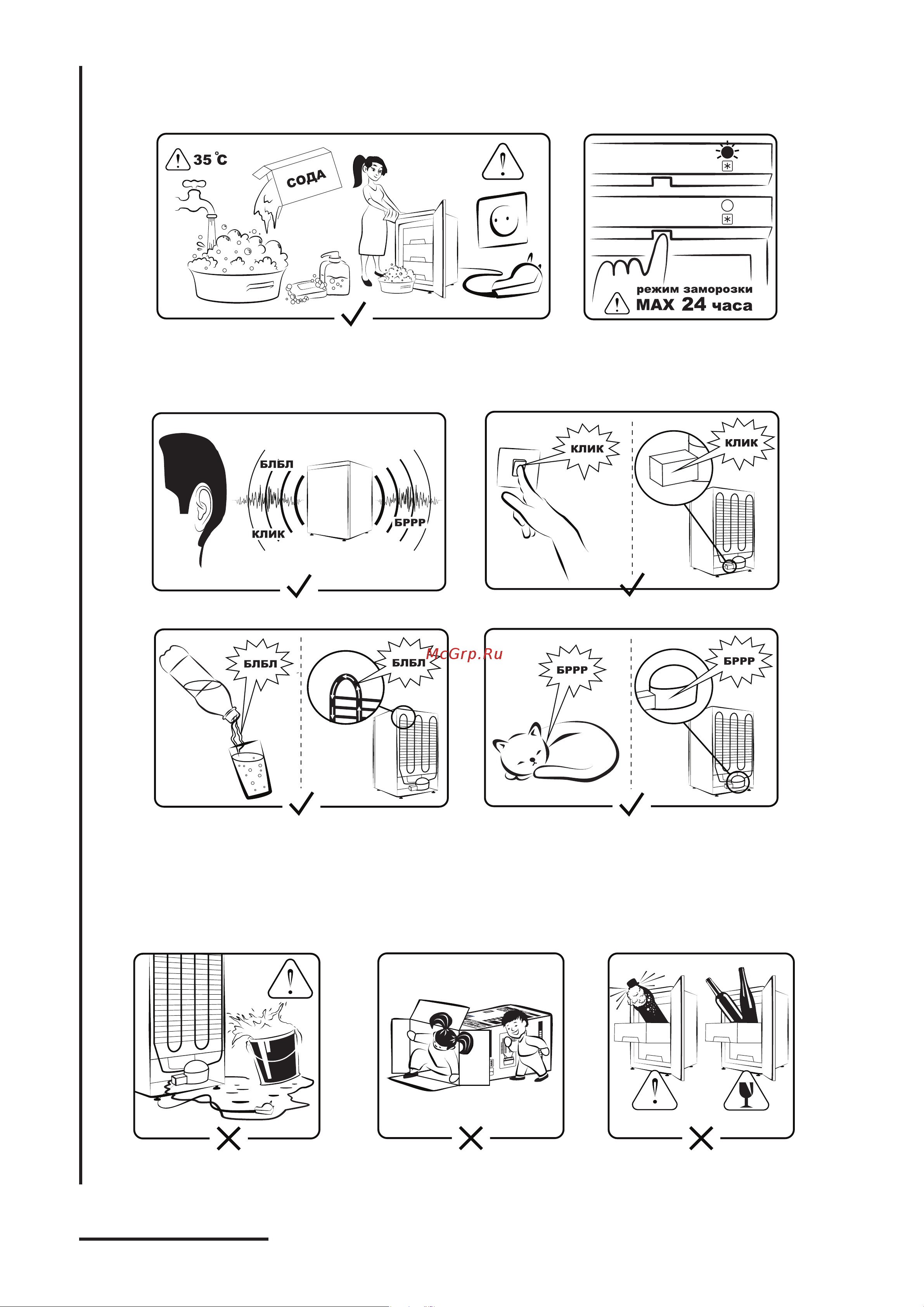 35 °C

СОДА

режим заморозки
MAX 24 часа

БЛБЛ

КЛИК

БРРР

КЛИК

КЛИК

БЛБЛ

БЛБЛ

McGrp.Ru

БРРР

БРРР