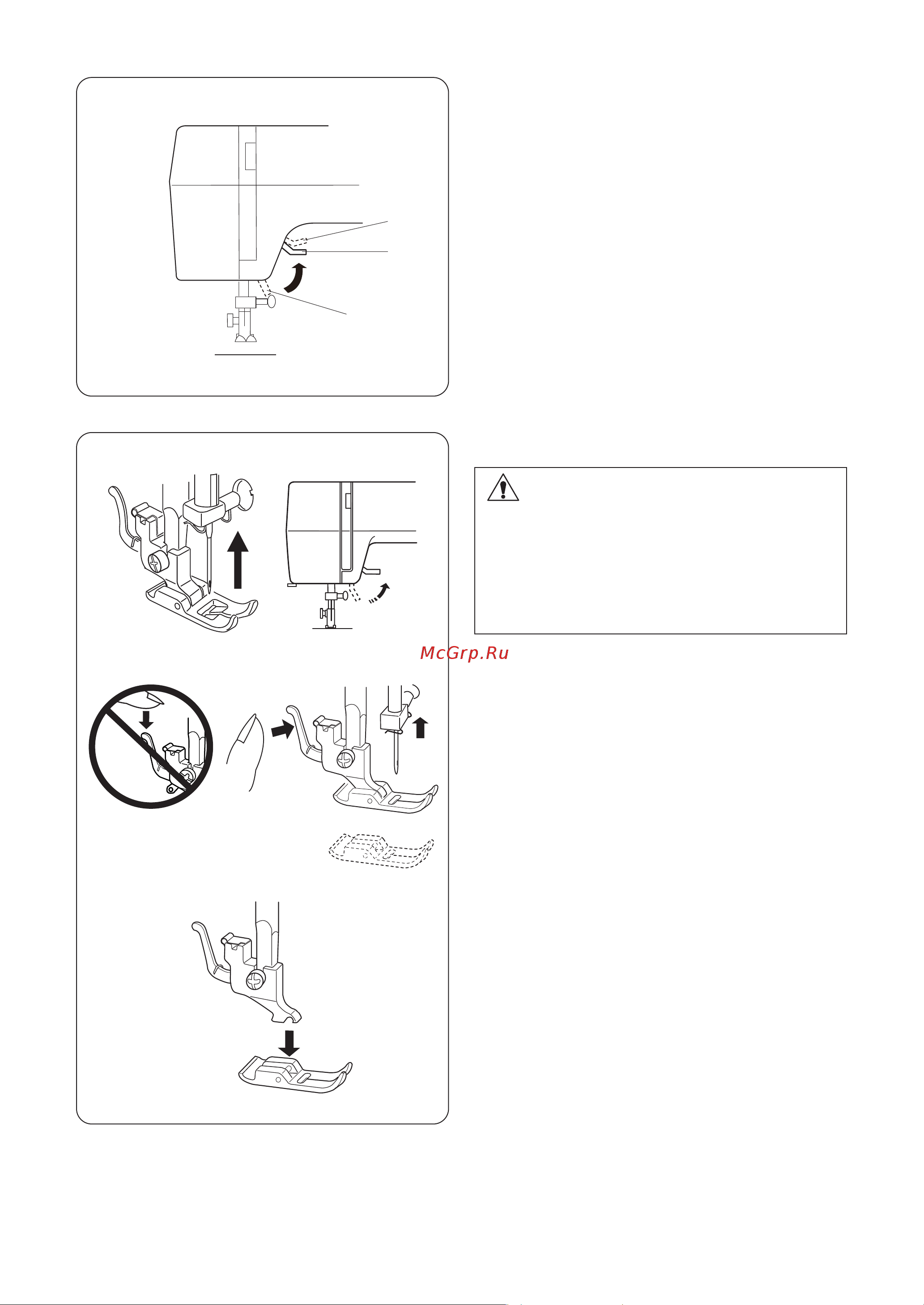 McGrp.Ru