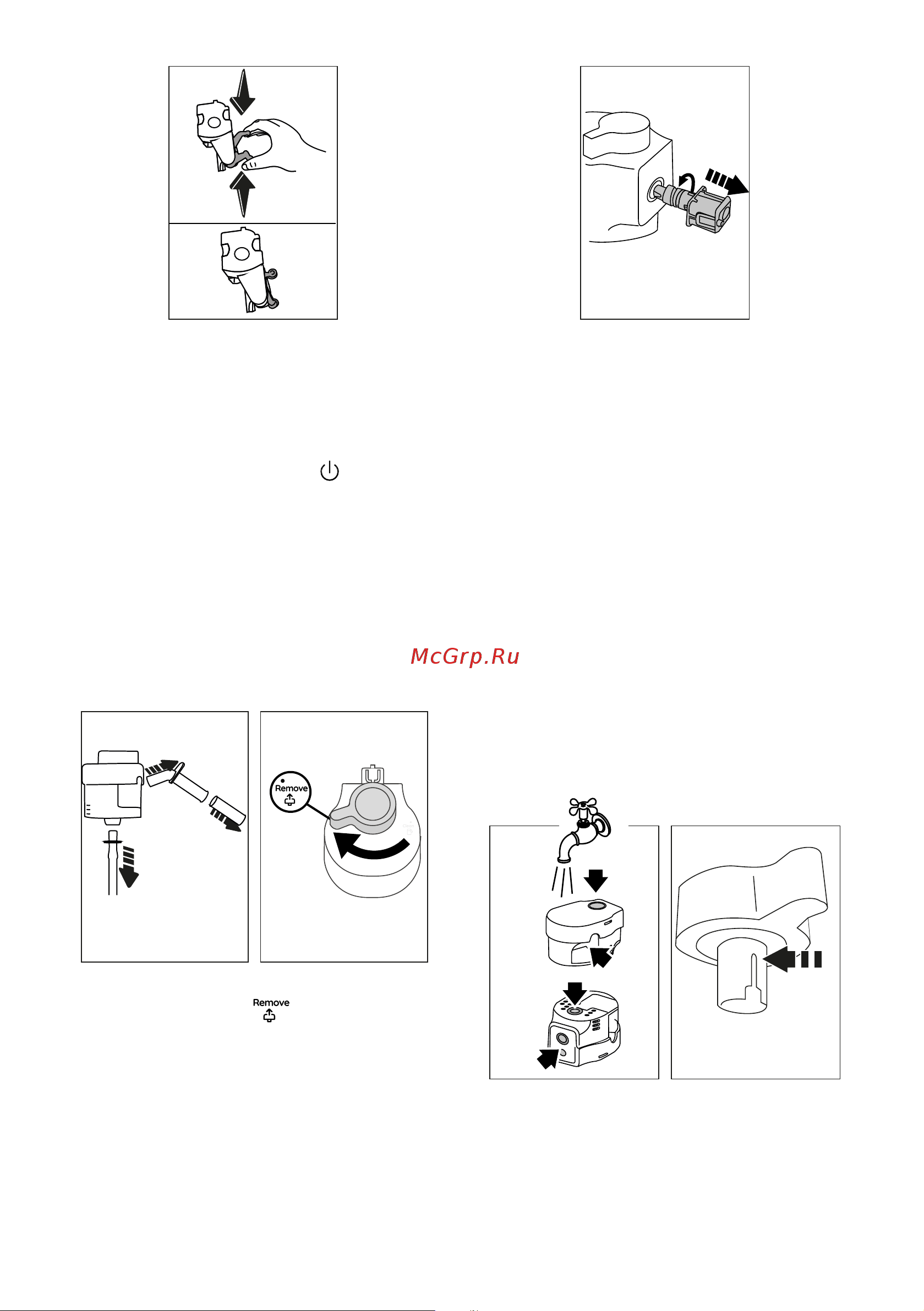 McGrp.Ru

Remove

Remove