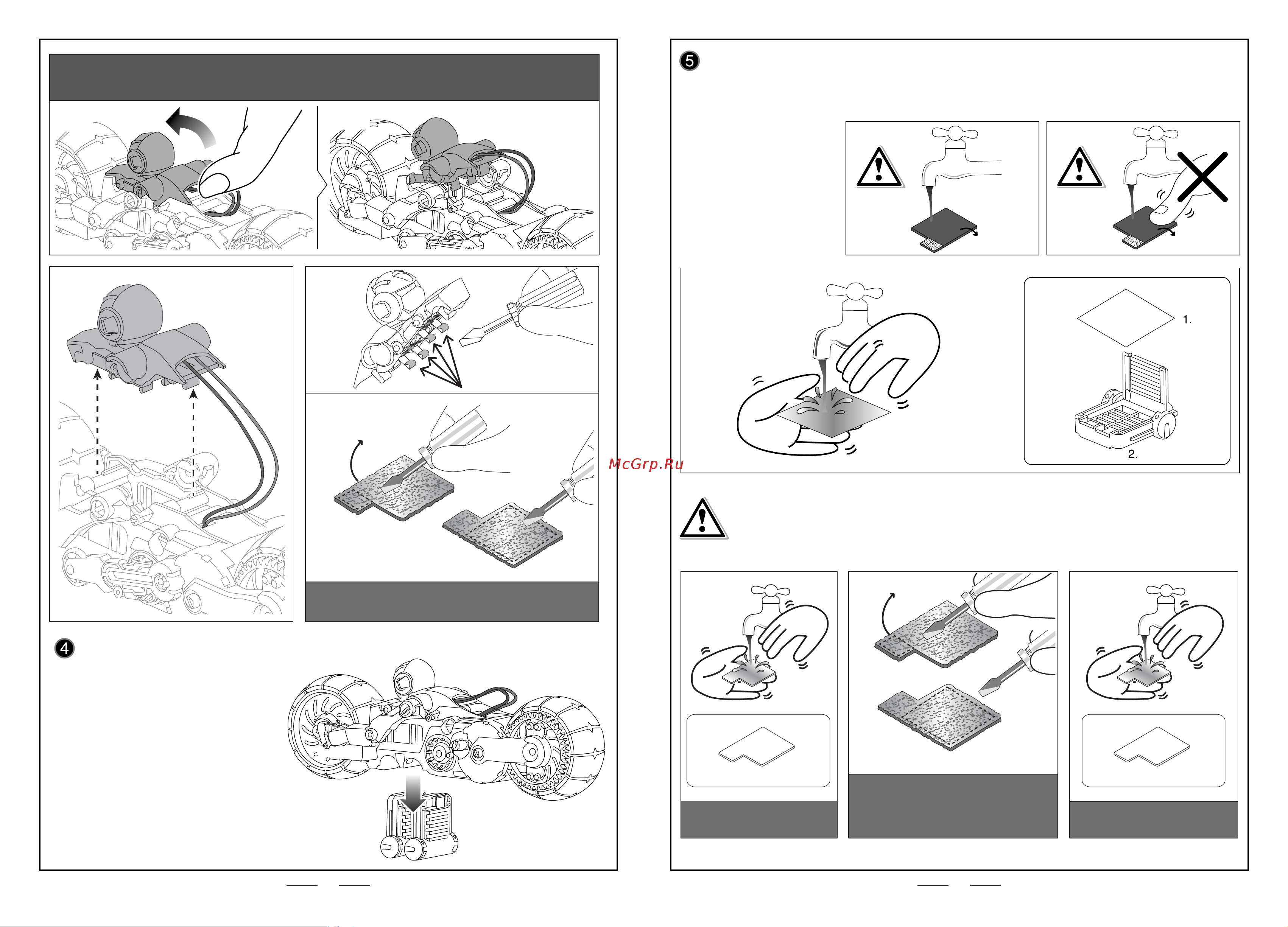 4

5

1.

2.

McGrp.Ru