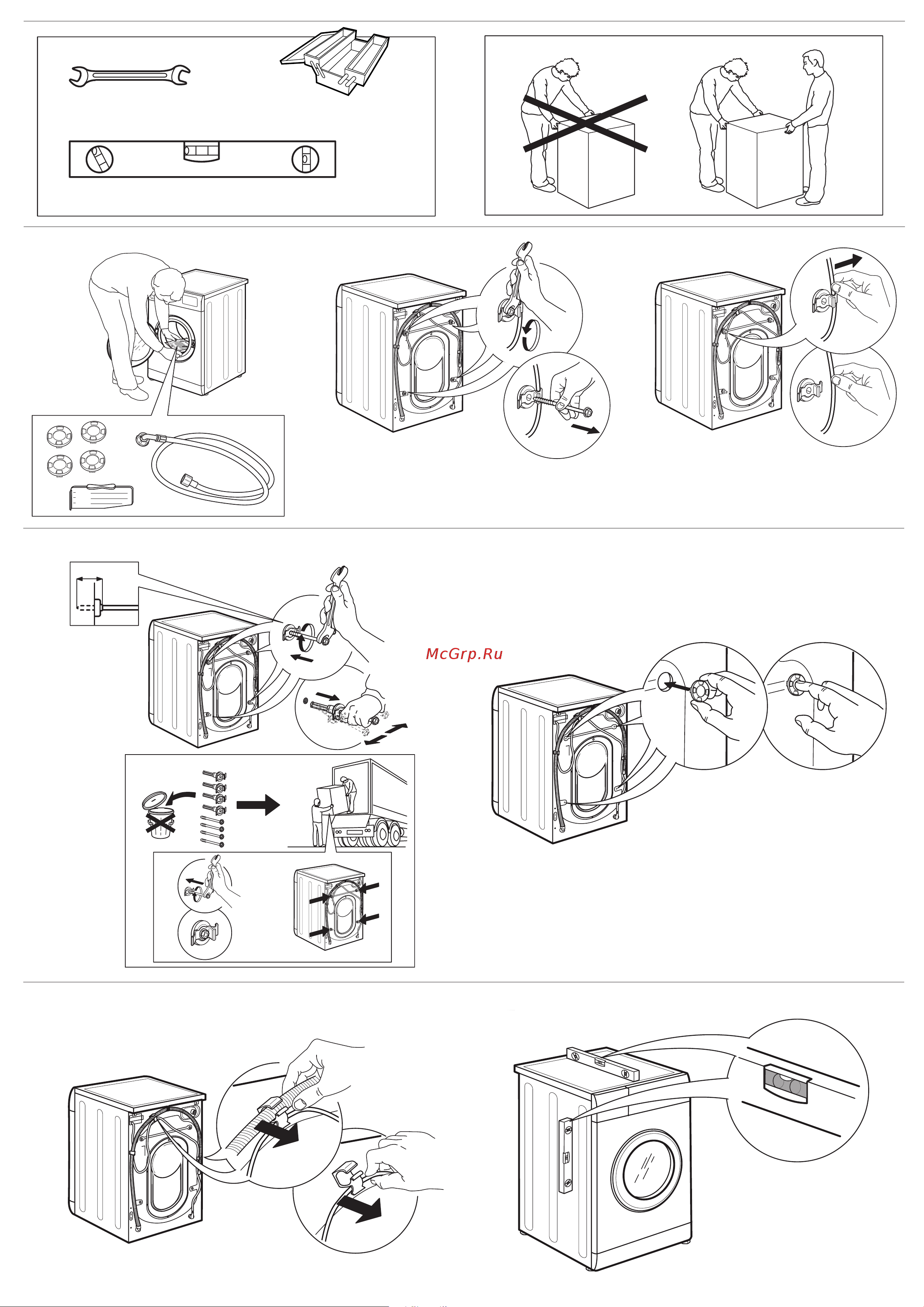 McGrp.Ru