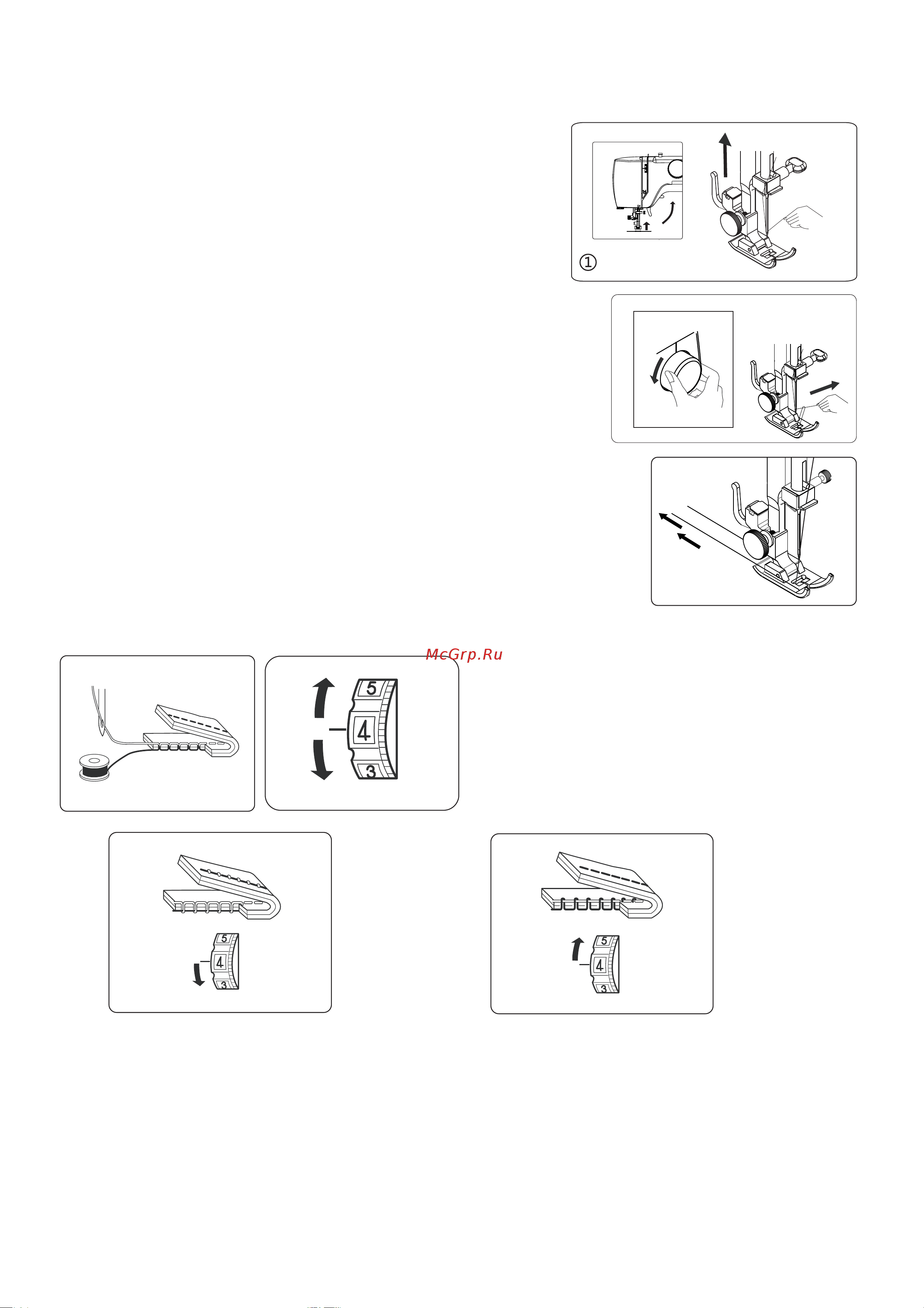 ①

McGrp.Ru

5
4
3

5
4
3

5
4
3