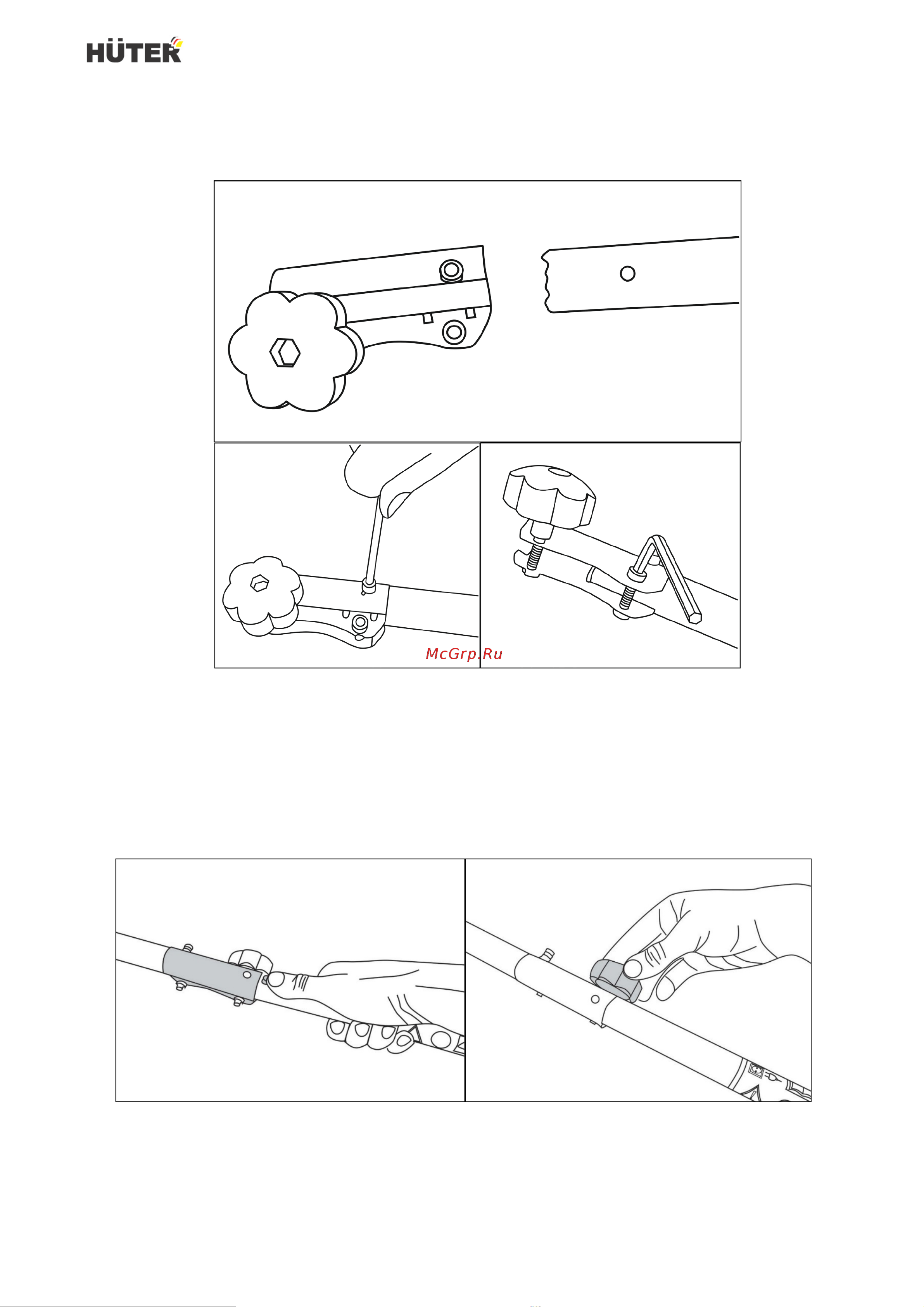 HÜTER

McGrp.Ru