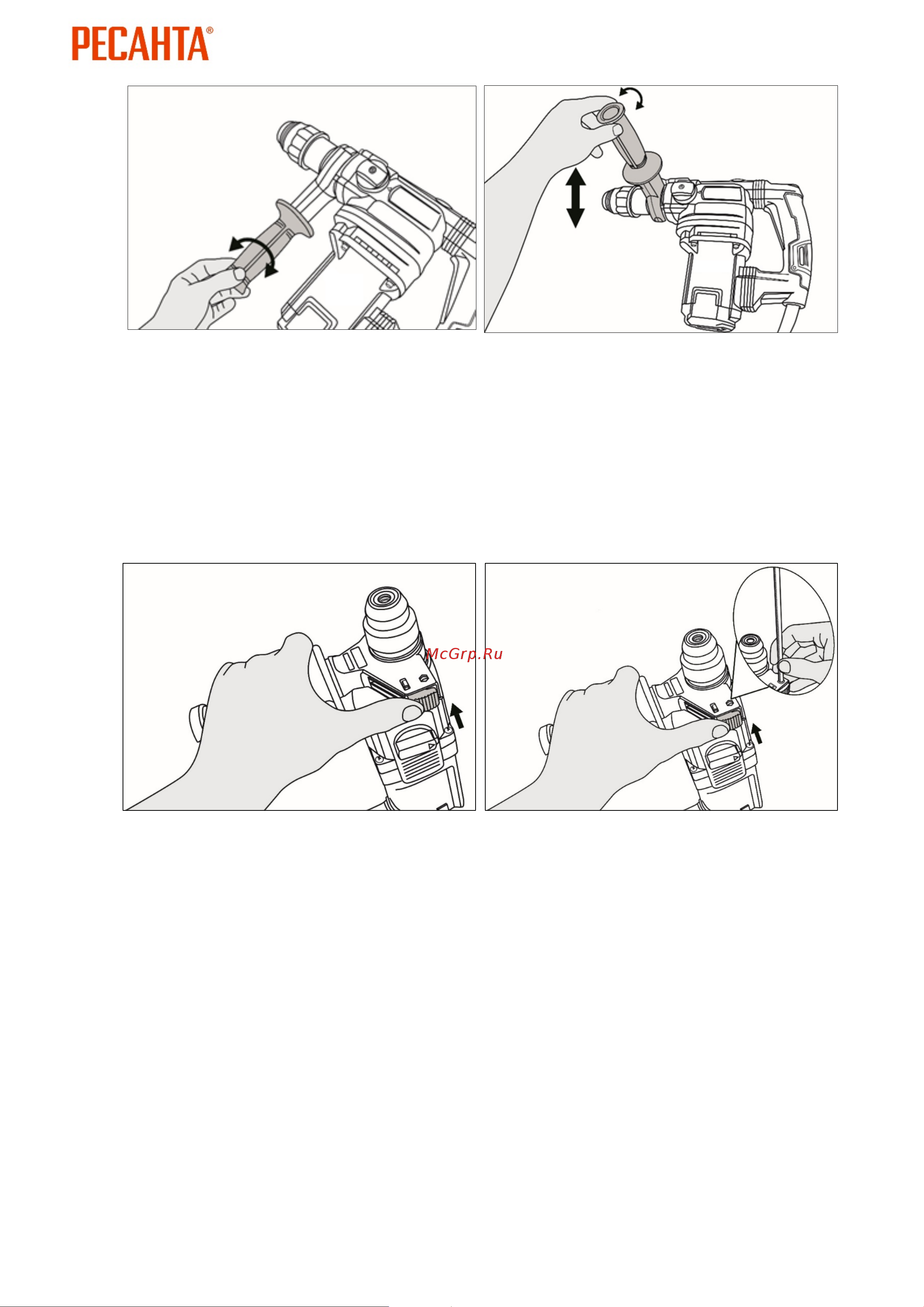 РЕСАНТА®

McGrp.Ru