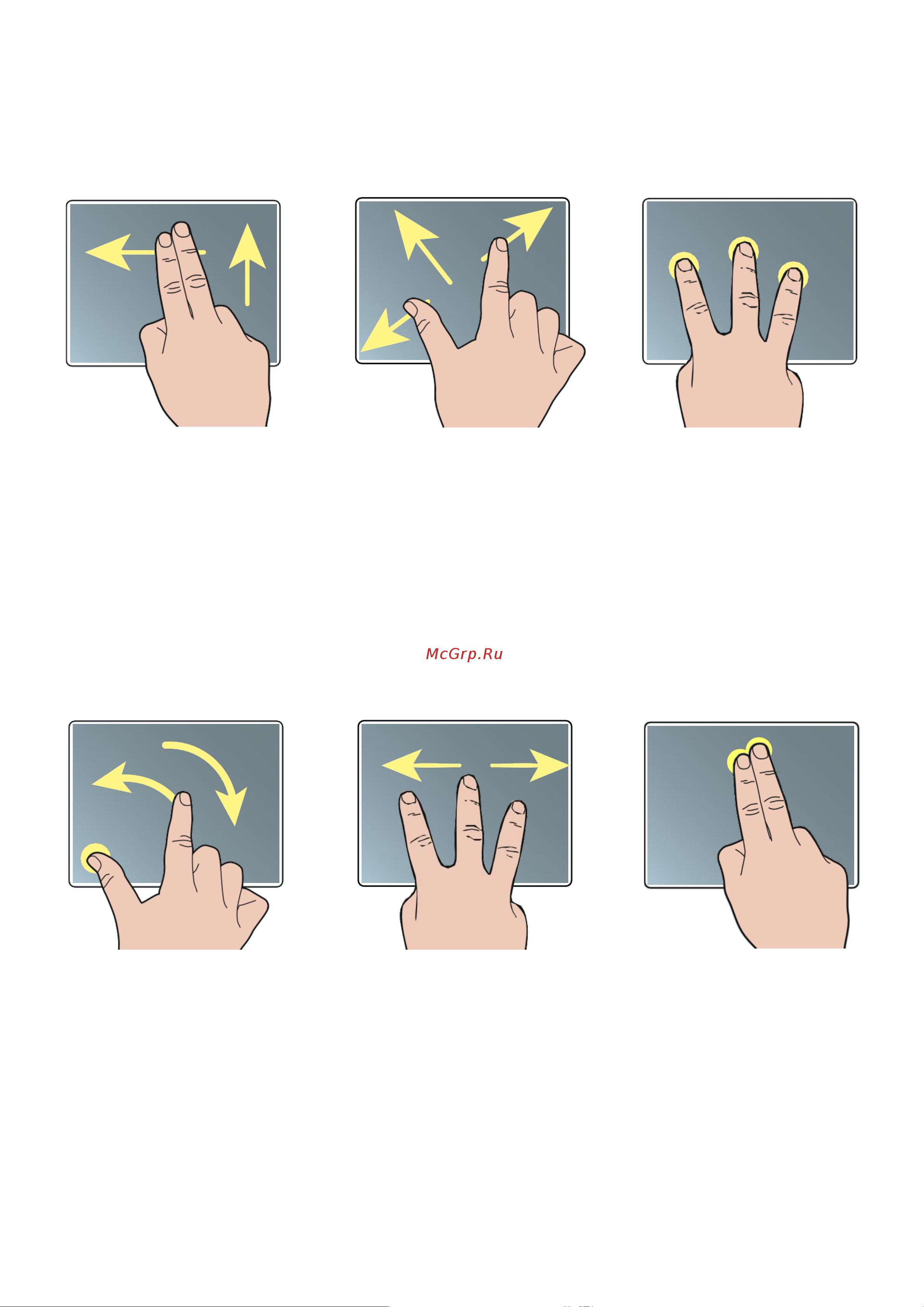 McGrp.Ru