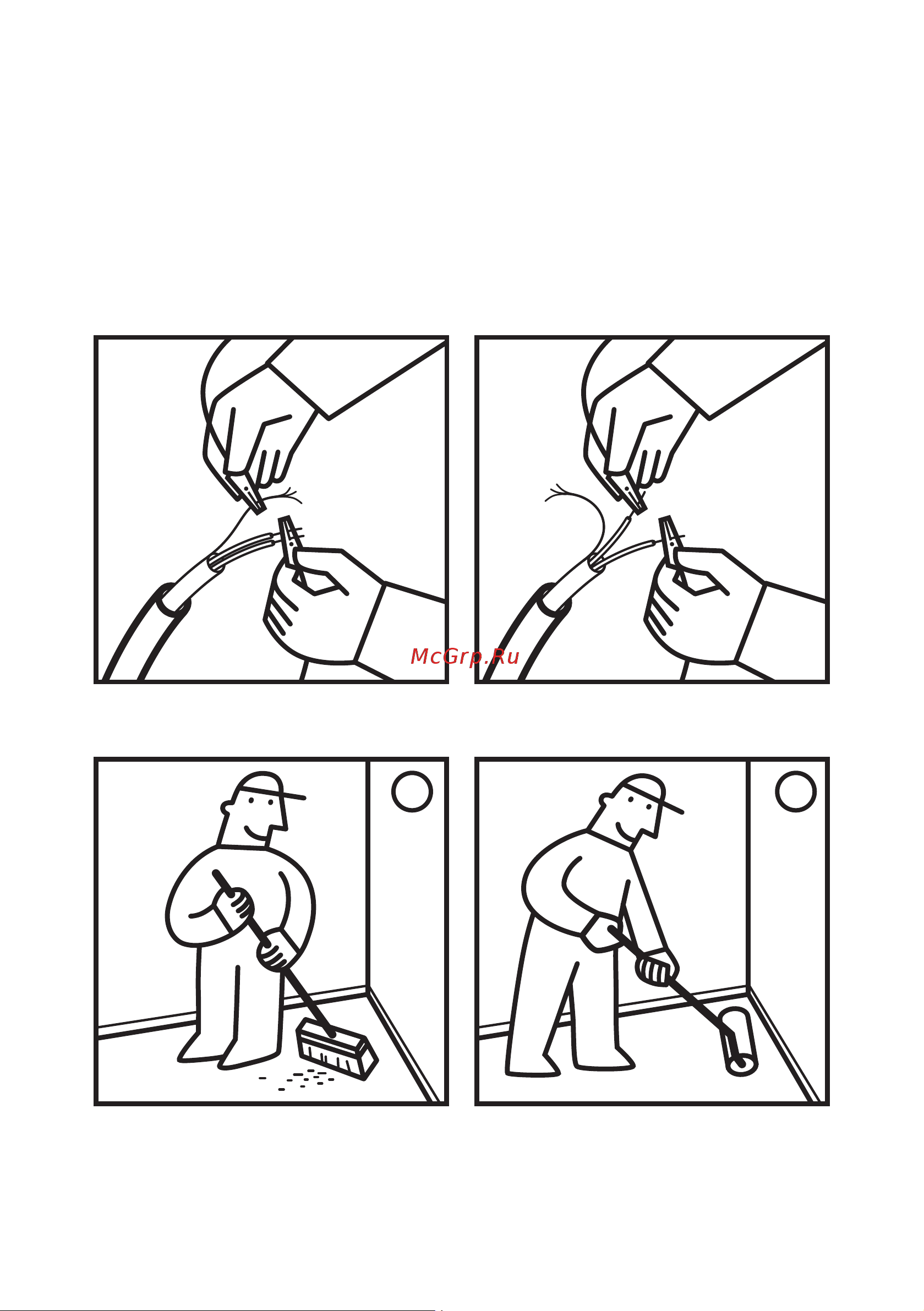 McGrp.Ru