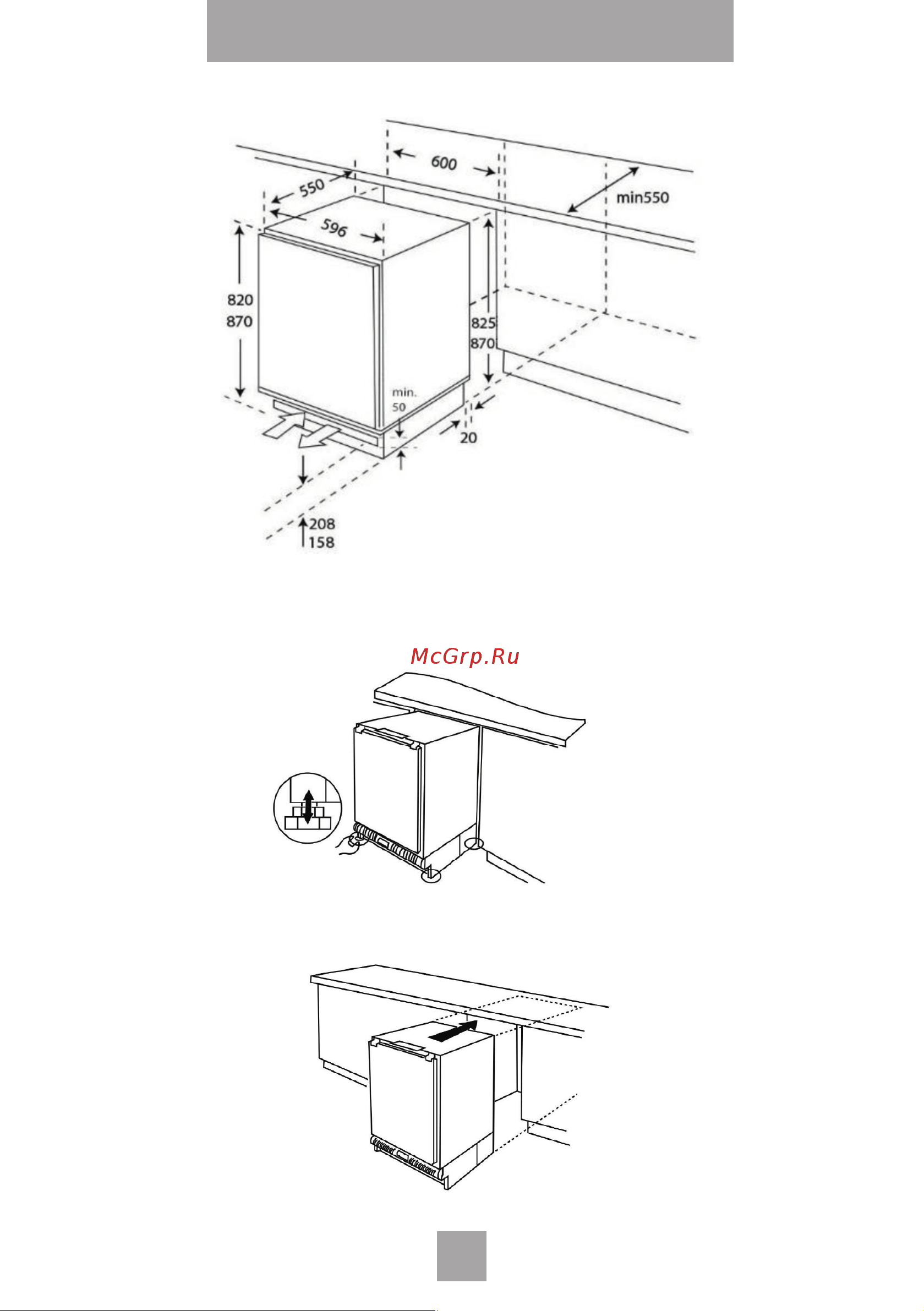 600
550
min550
596
820
870
825
870
min.
50
20
208
158
McGrp.Ru