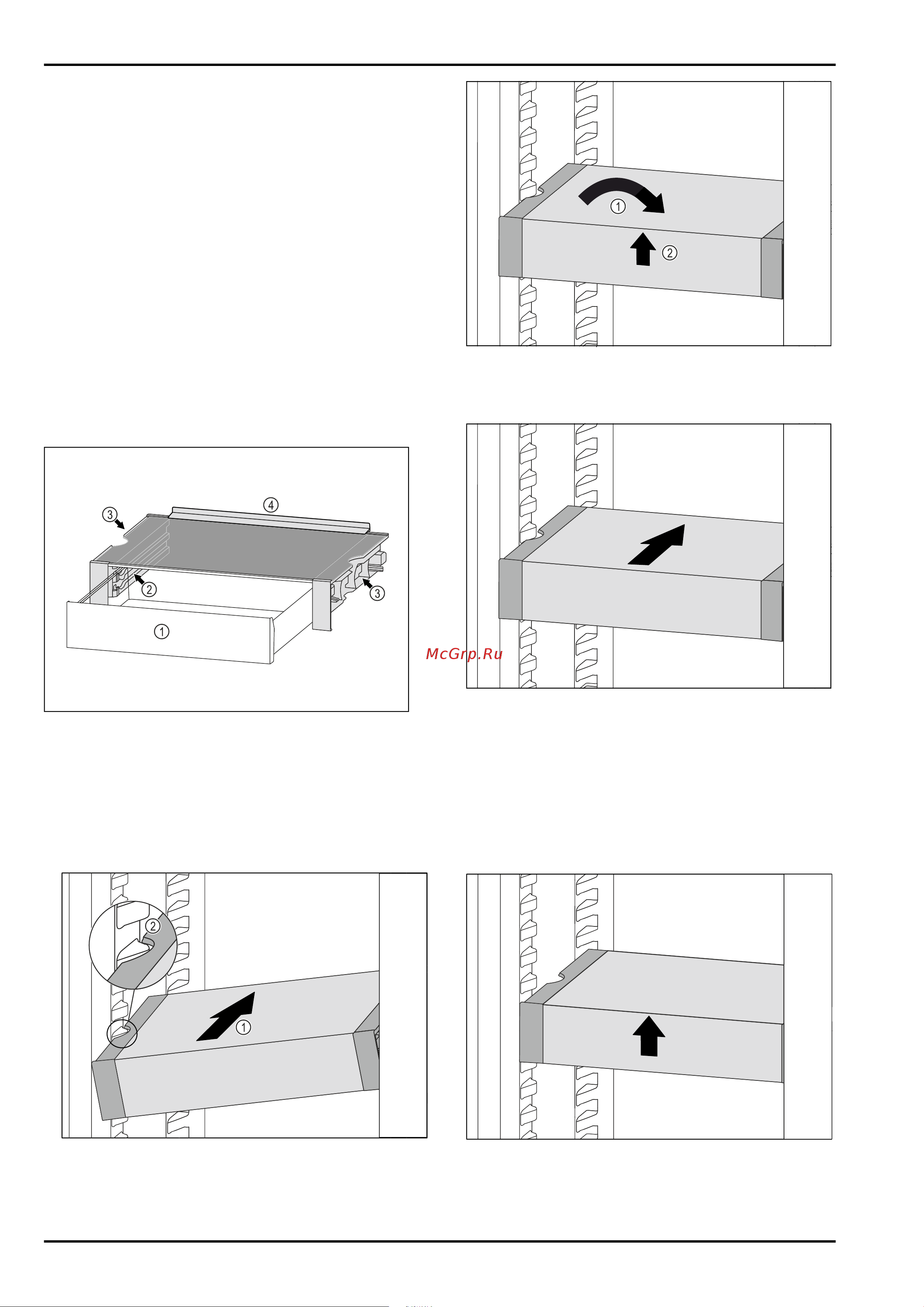 ①
②

③
④
②
③
①

McGrp.Ru

②
①