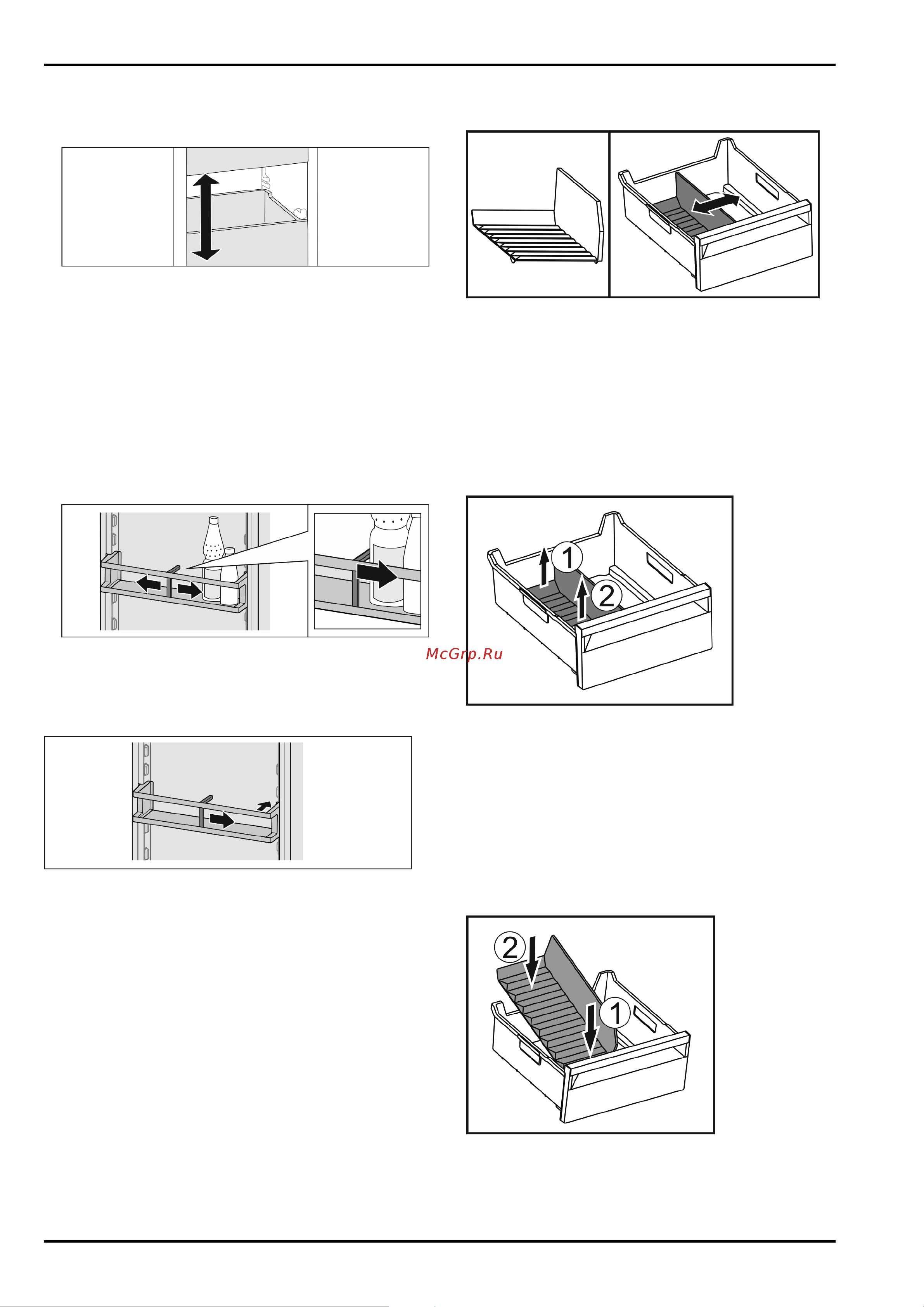 1
2
McGrp.Ru
2
1