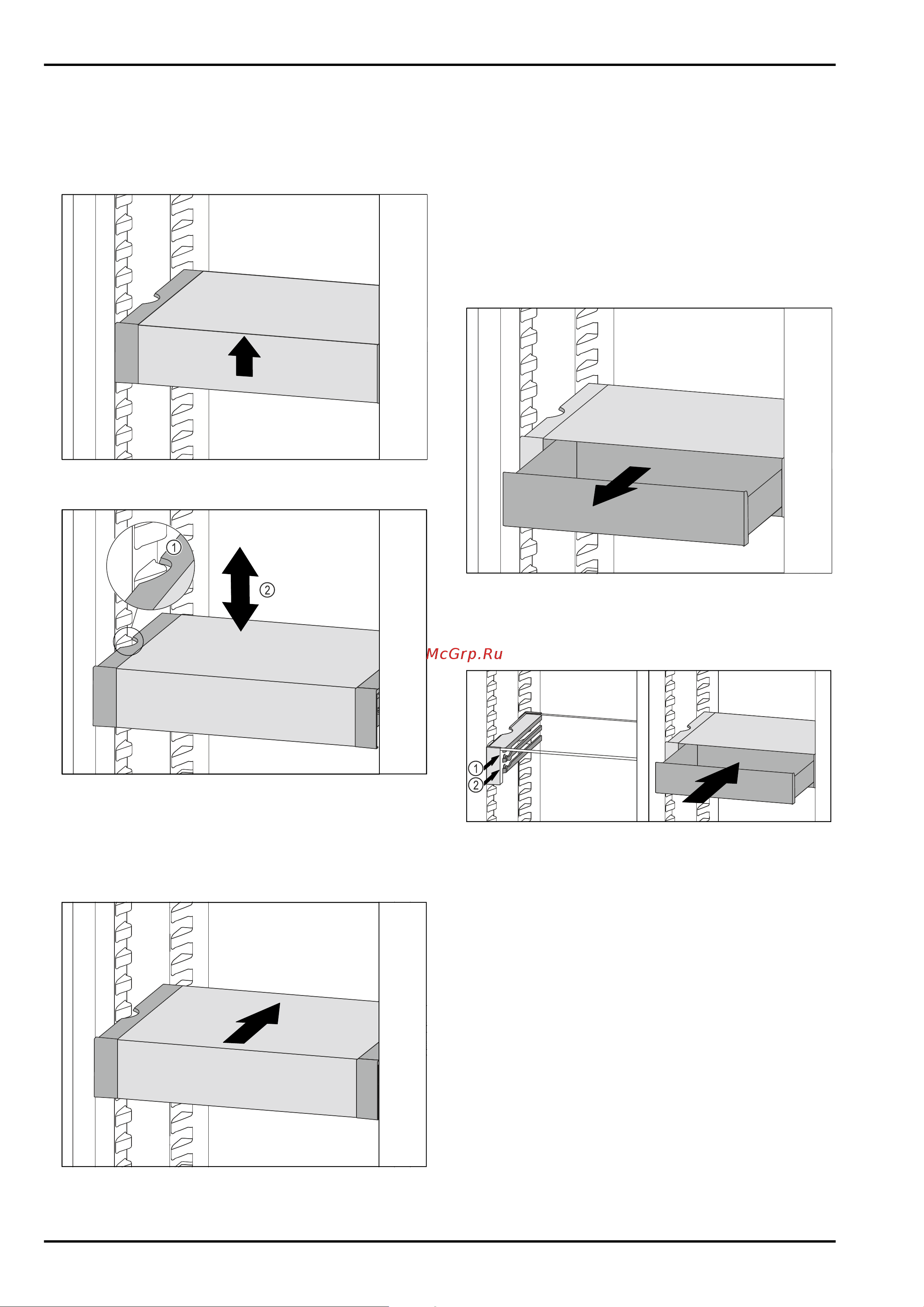 ①

②

McGrp.Ru

①

②