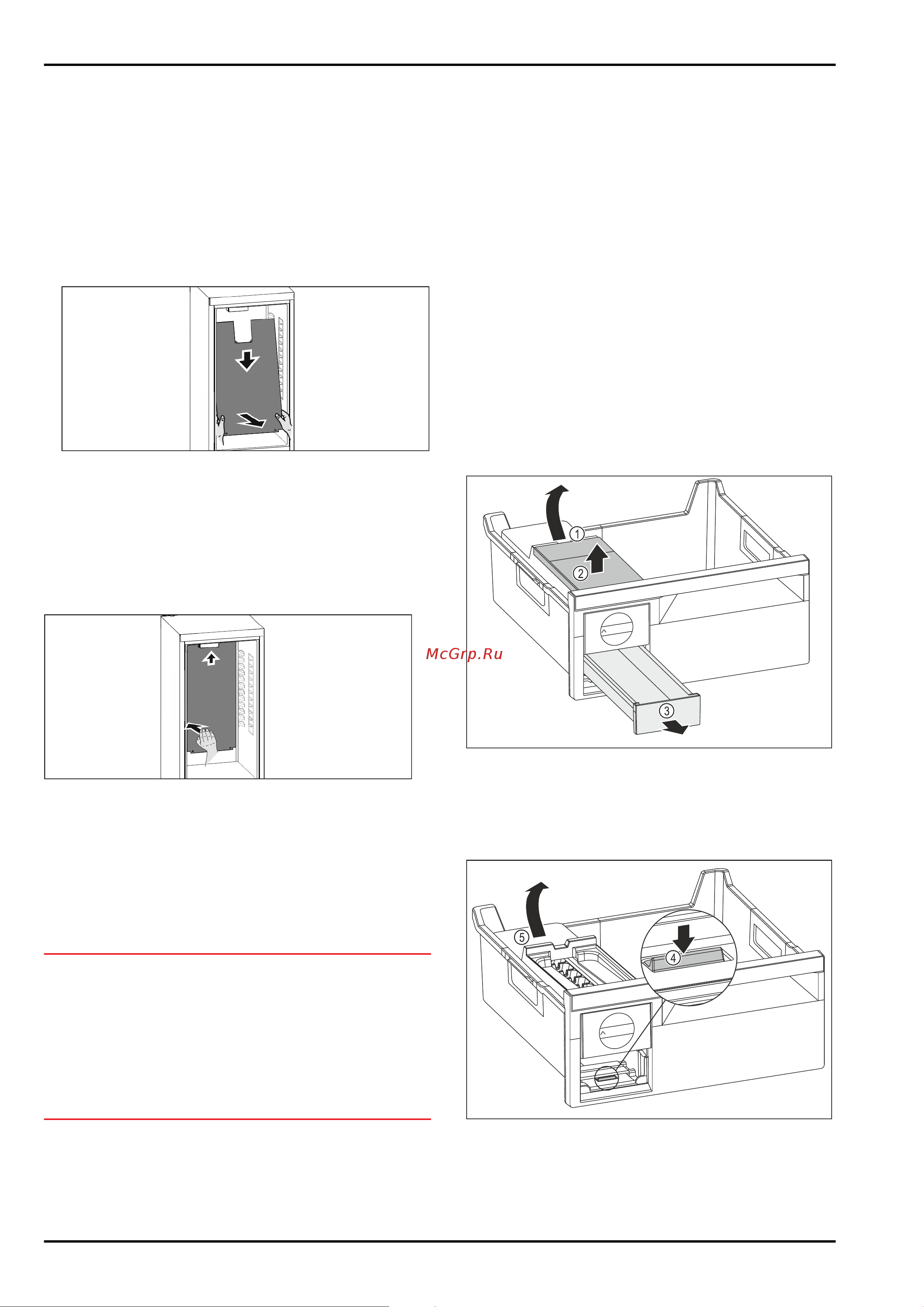 1

2

McGrp.Ru

3

5

4