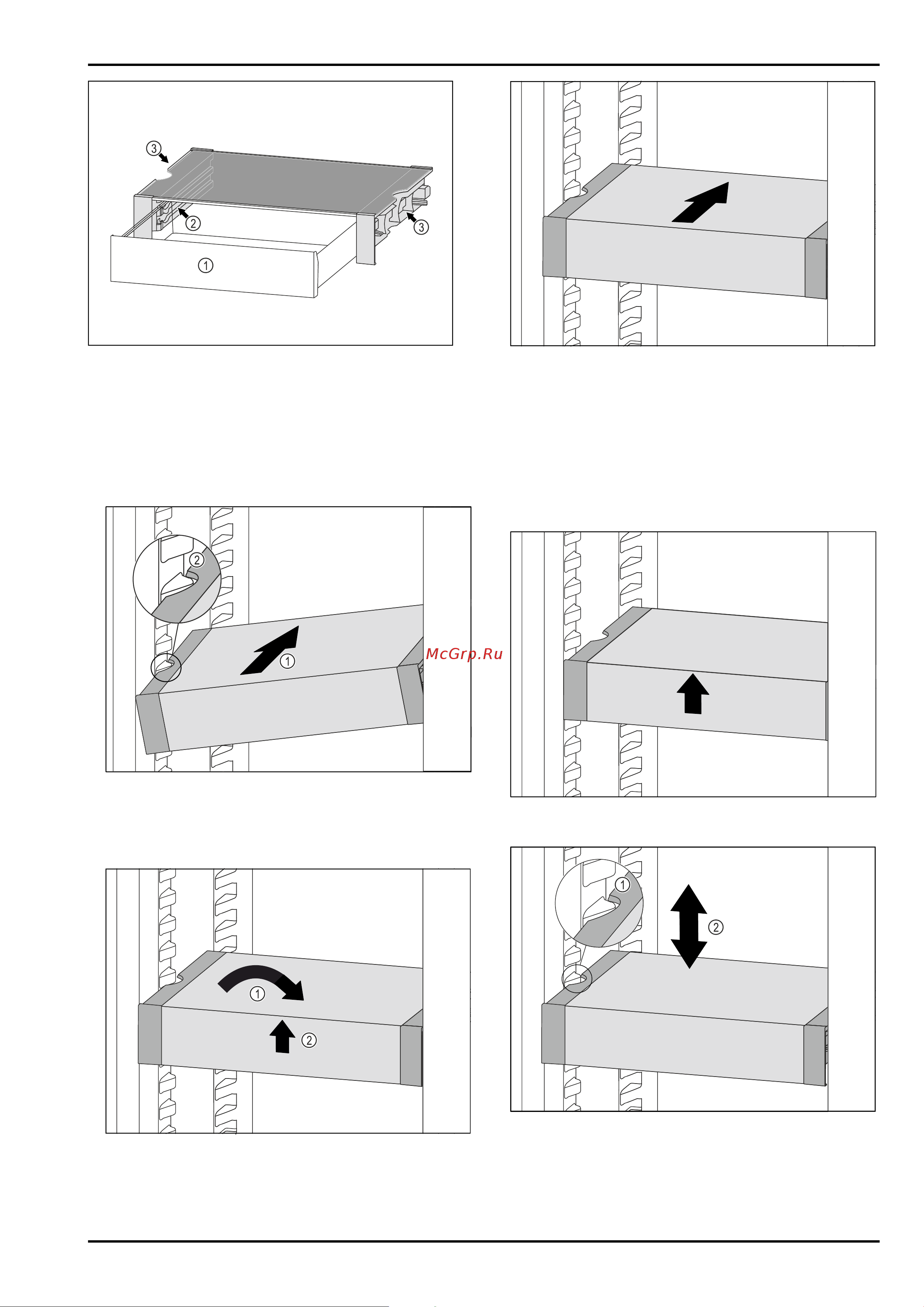 ③
②
③
①

②
①
McGrp.Ru

①
②

①
②