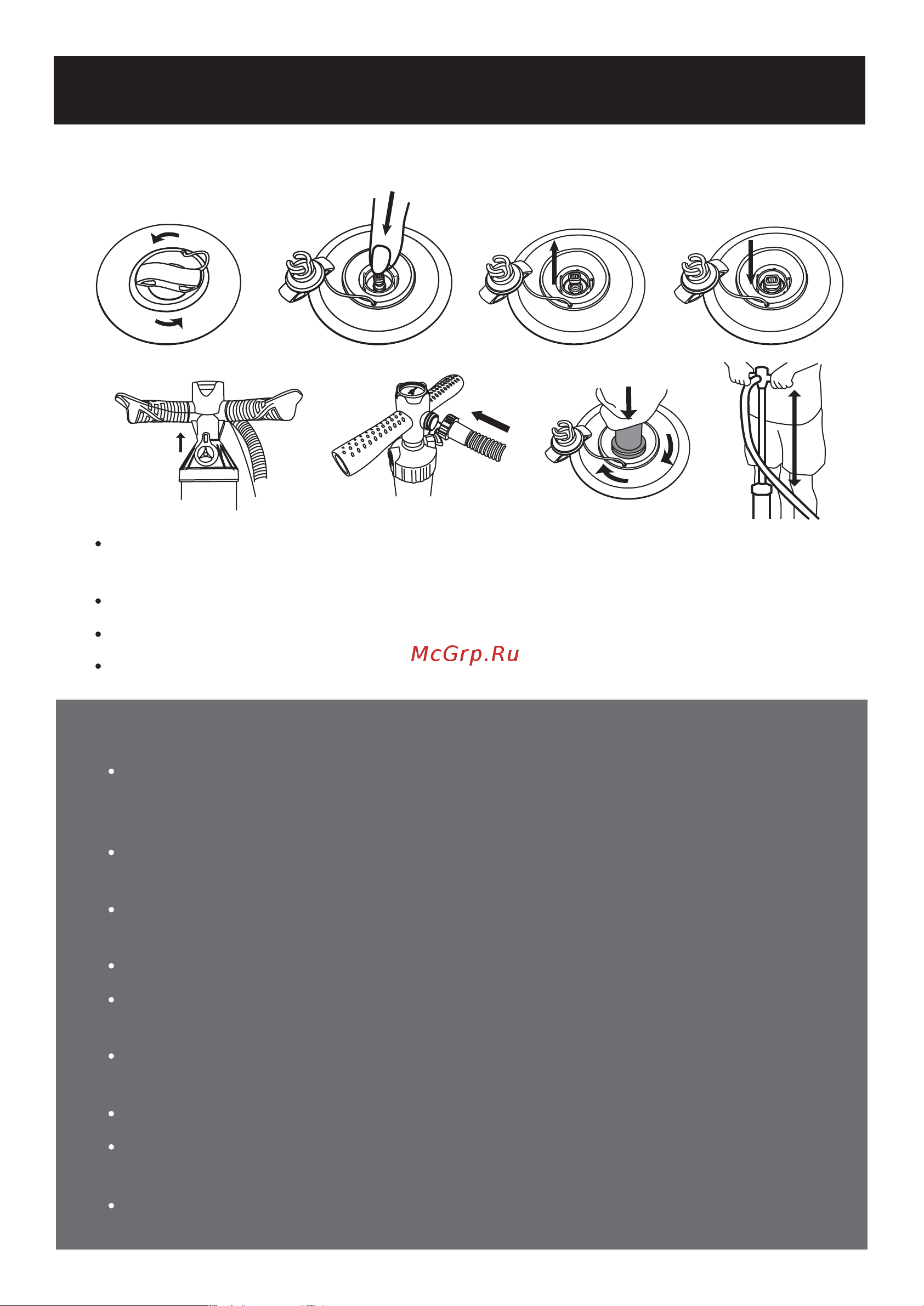 McGrp.Ru