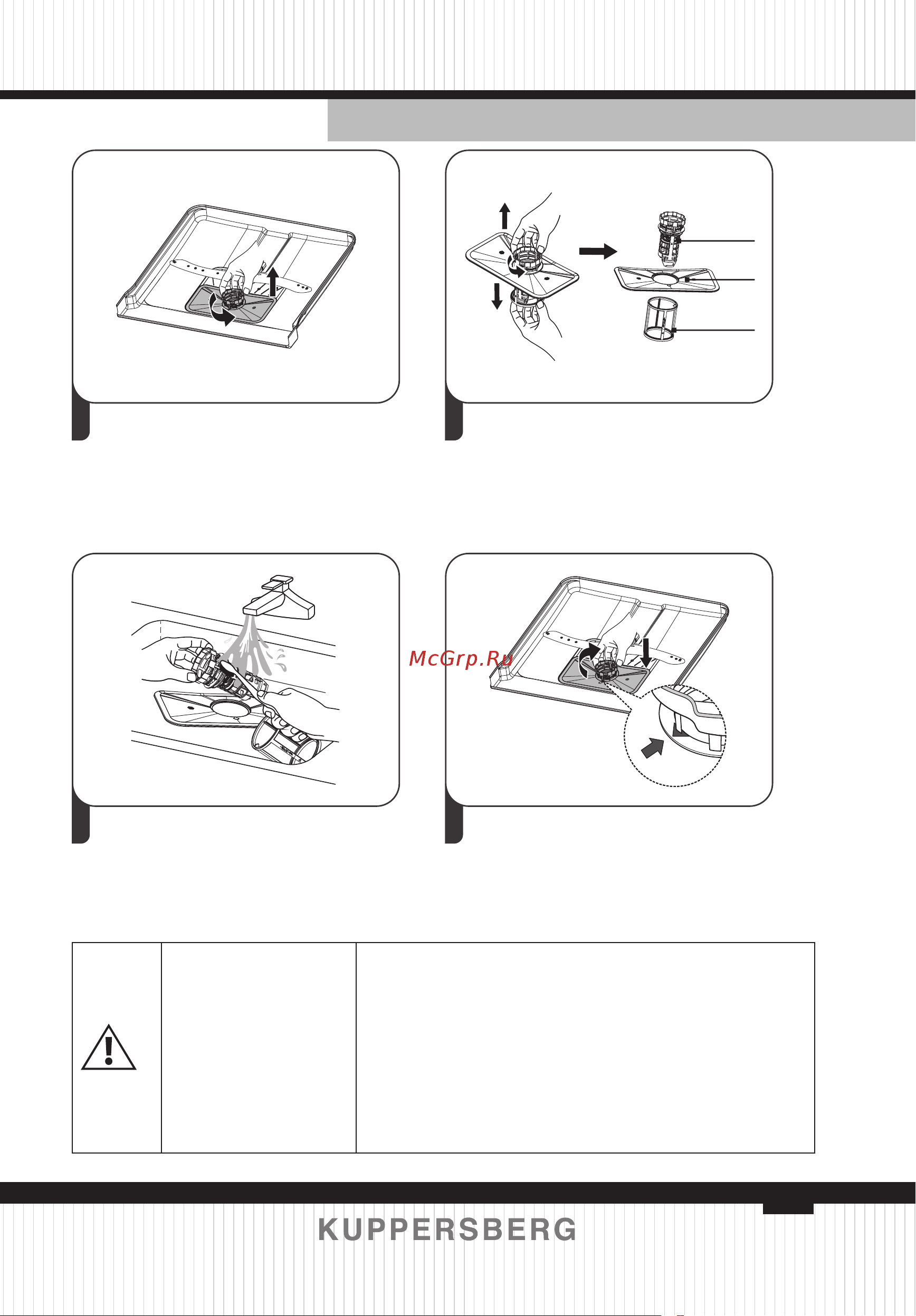 McGrp.Ru

KUPPERSBERG