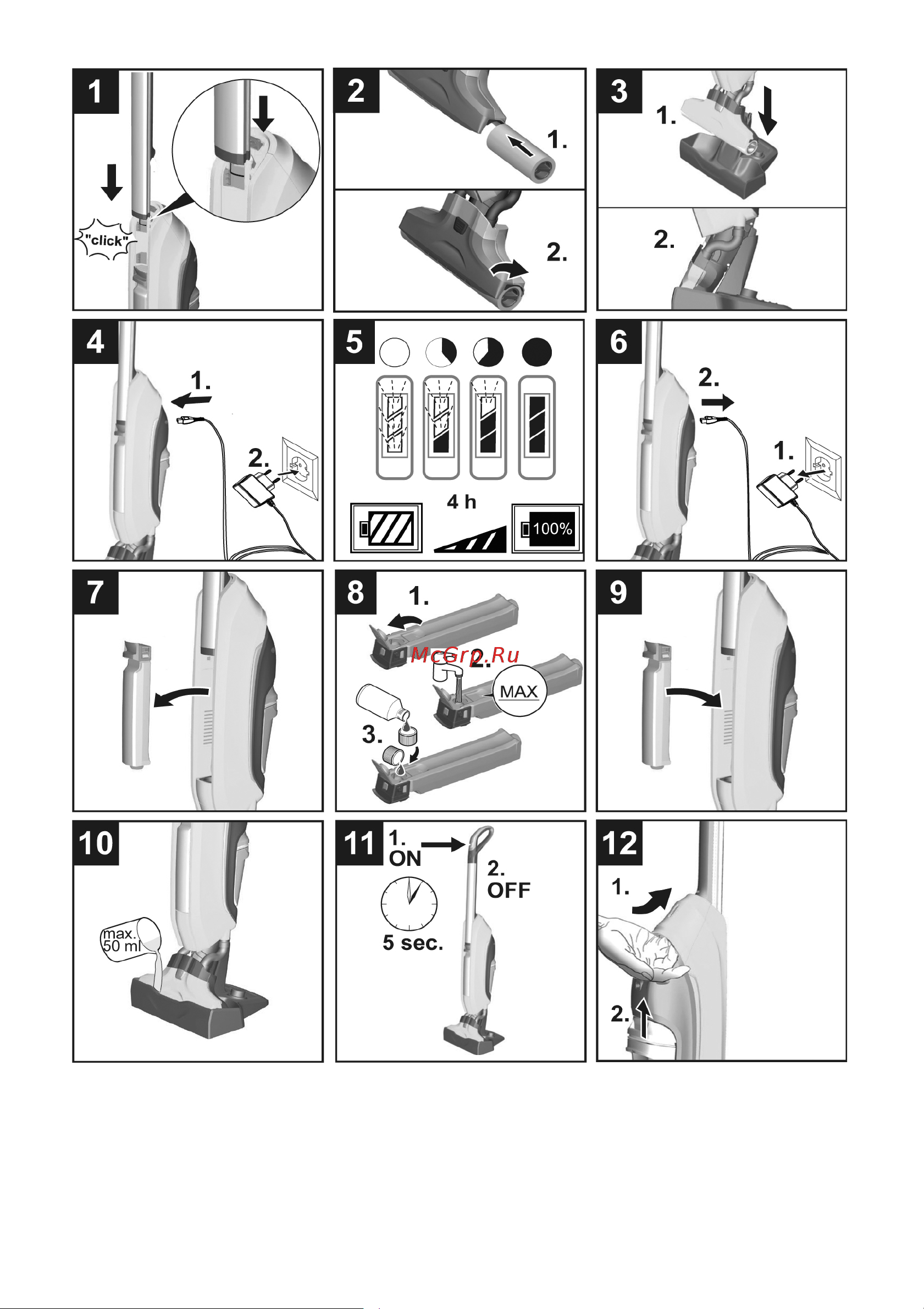 1

"click"

2

1.

2.

3

1.

2.

4

1.

2.

5

4 h

100%

6

2.

1.

7

8

1.

McGrp.Ru

2.

MAX

3.

9

10

max. 50 ml

11

1. ON

2. OFF

5 sec.

12

1.

2.