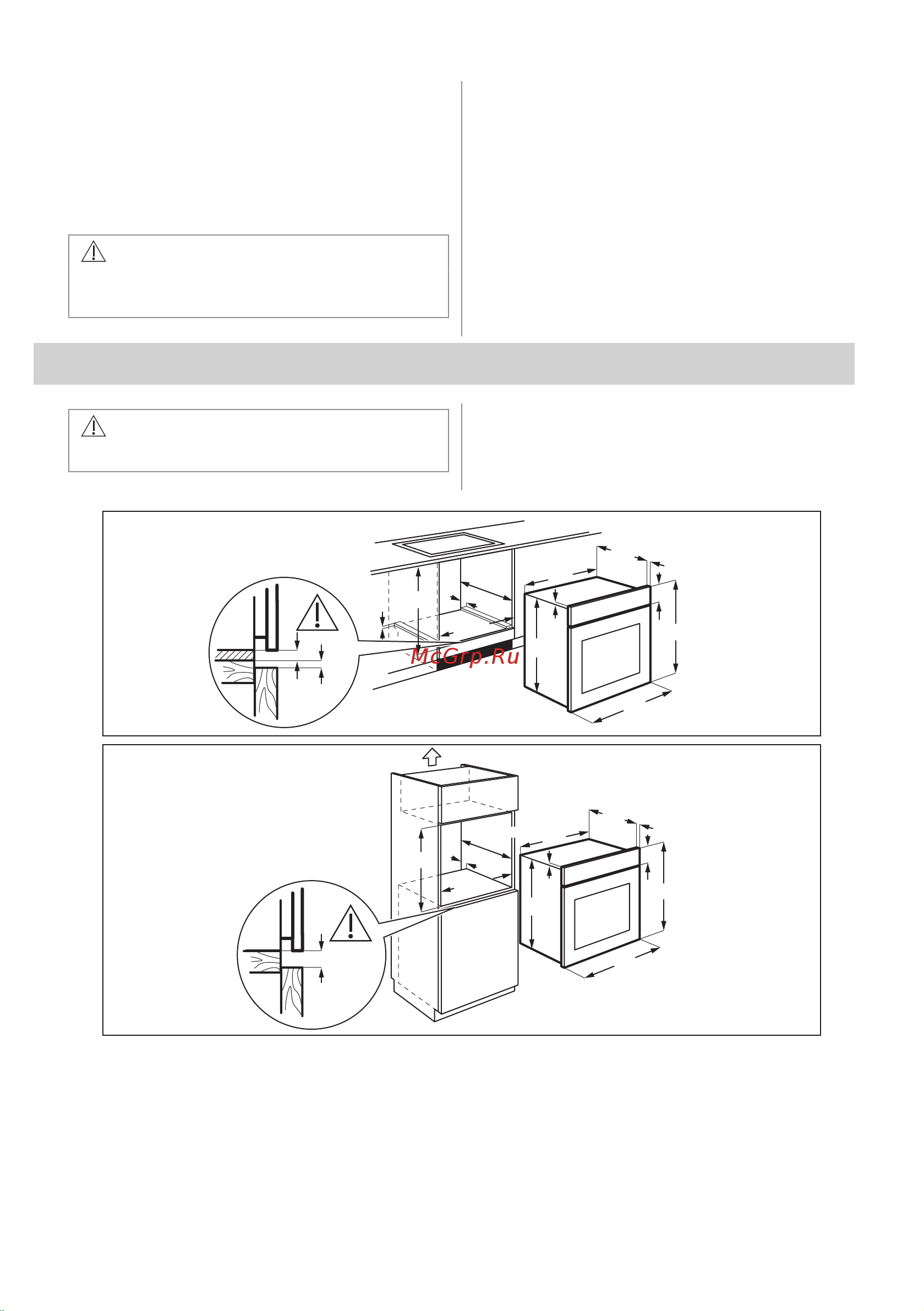 McGrp.Ru