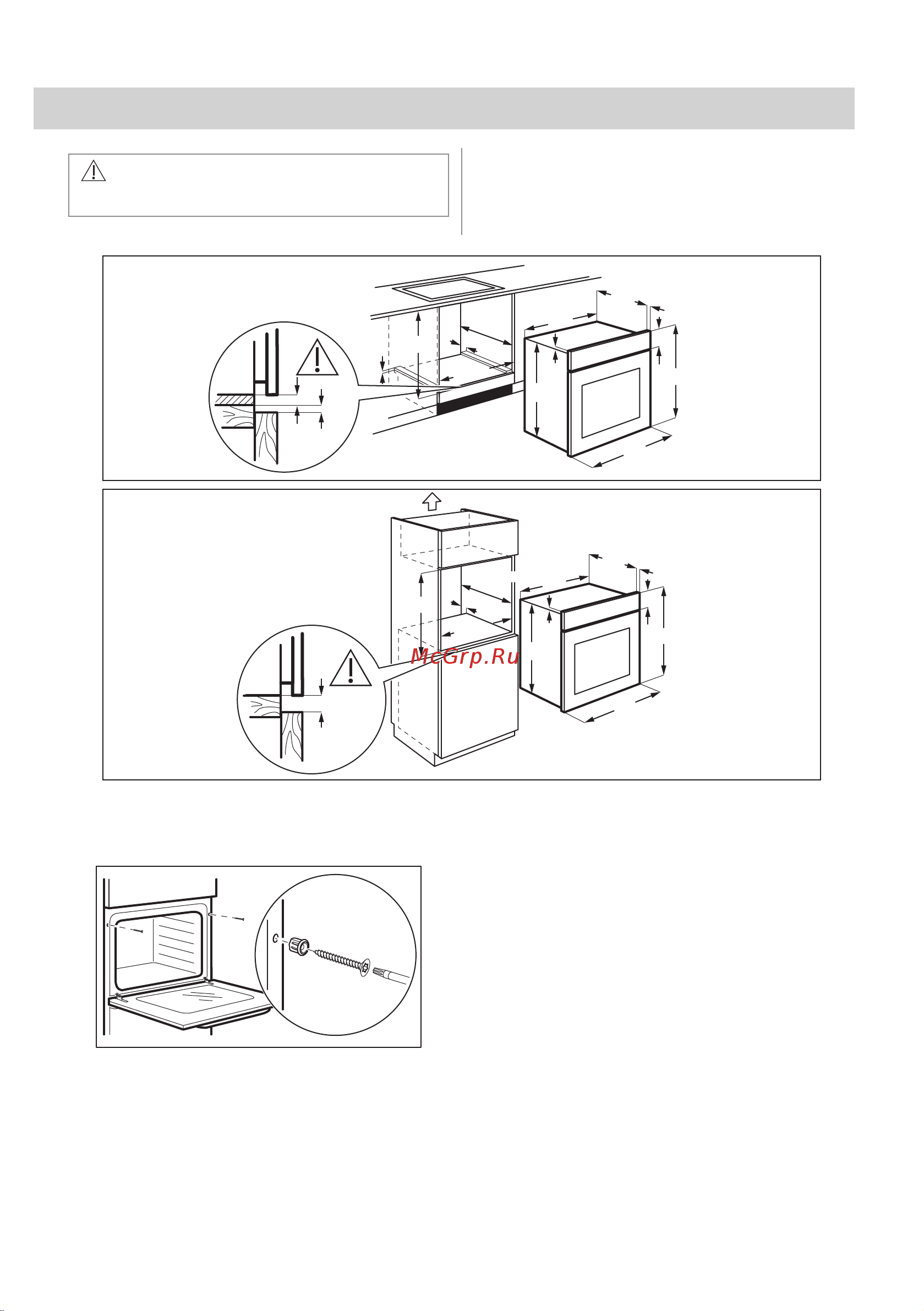 McGrp.Ru