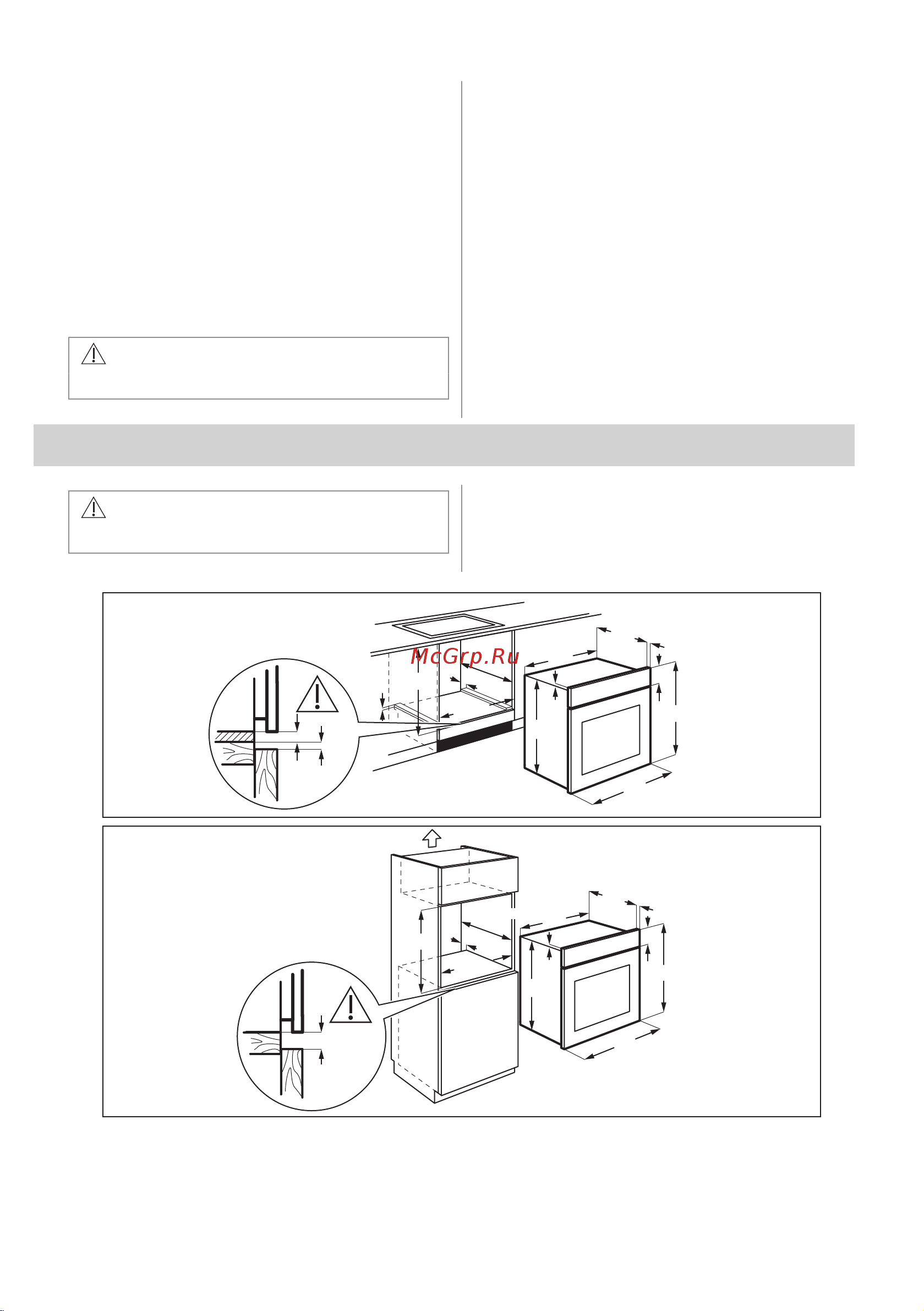 McGrp.Ru