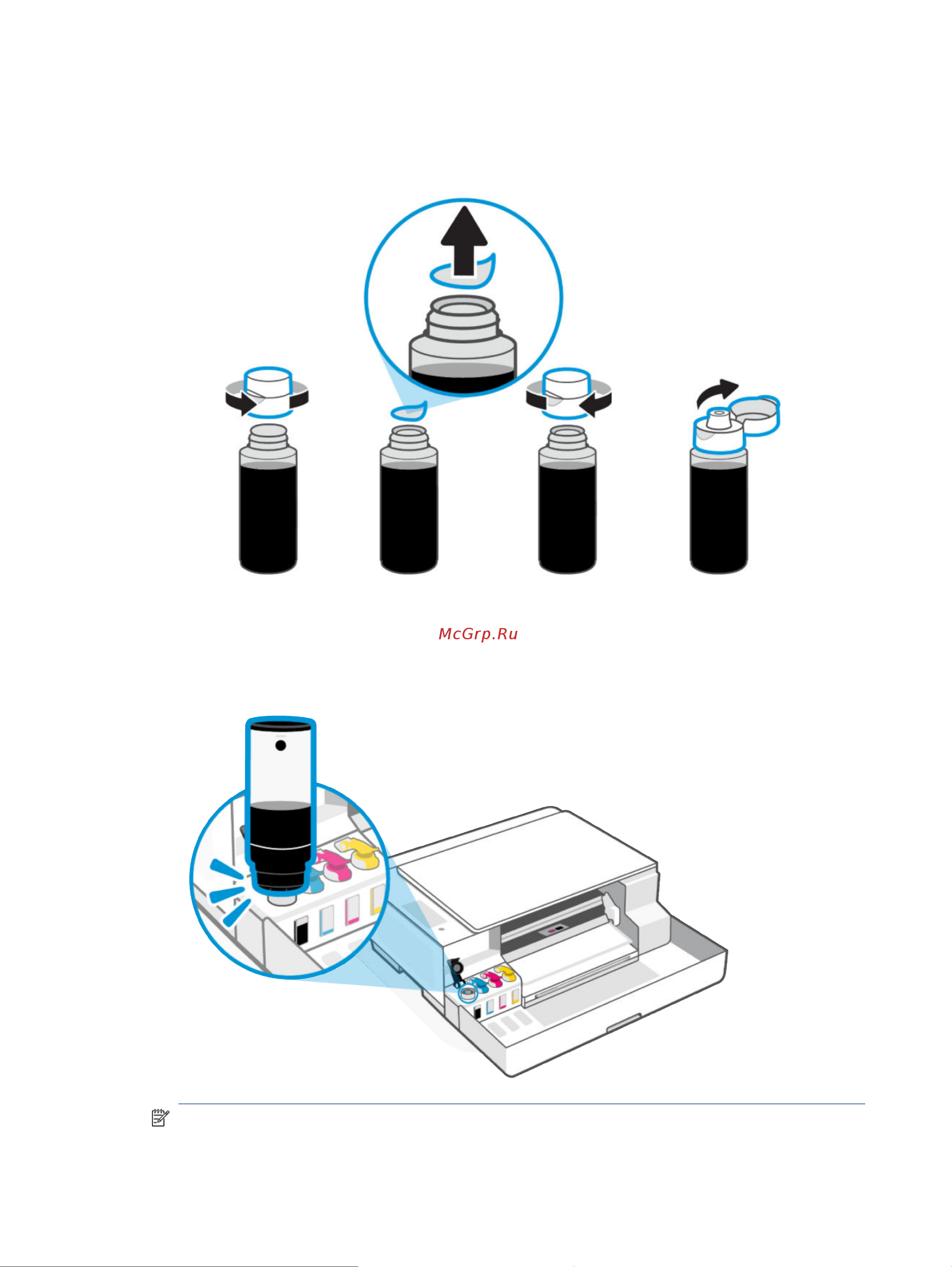 McGrp.Ru