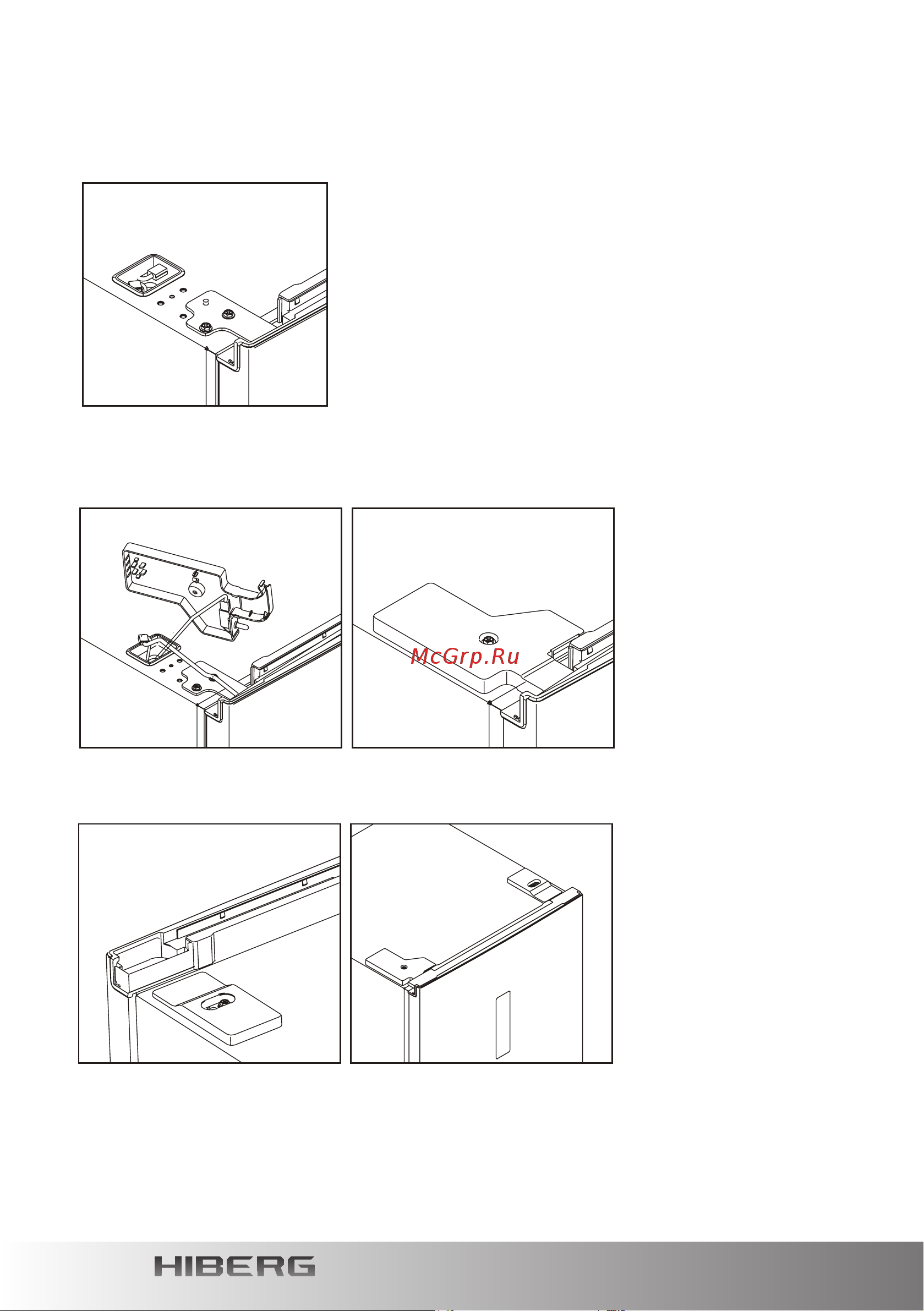 McGrp.Ru

HIBERG