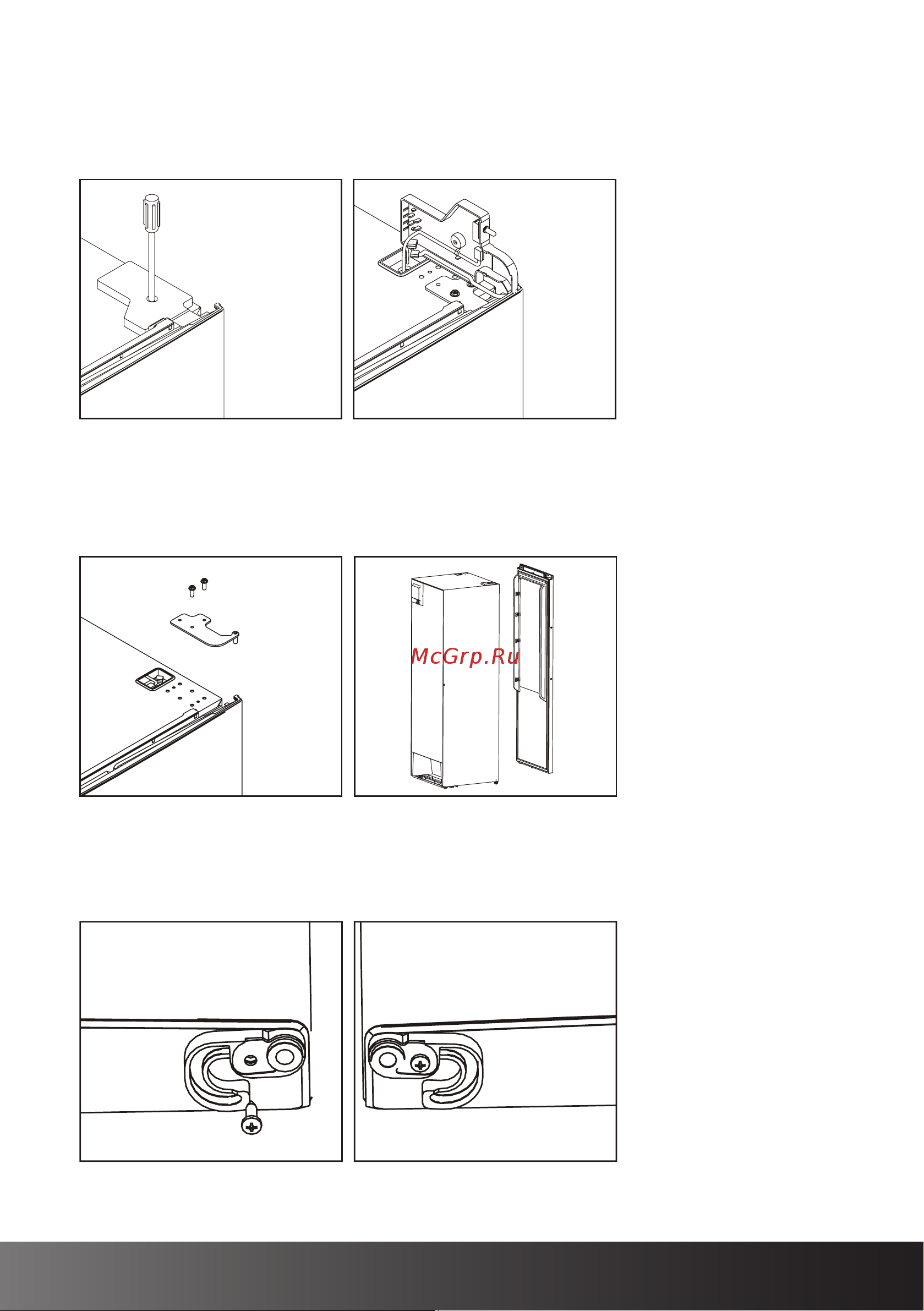 McGrp.Ru