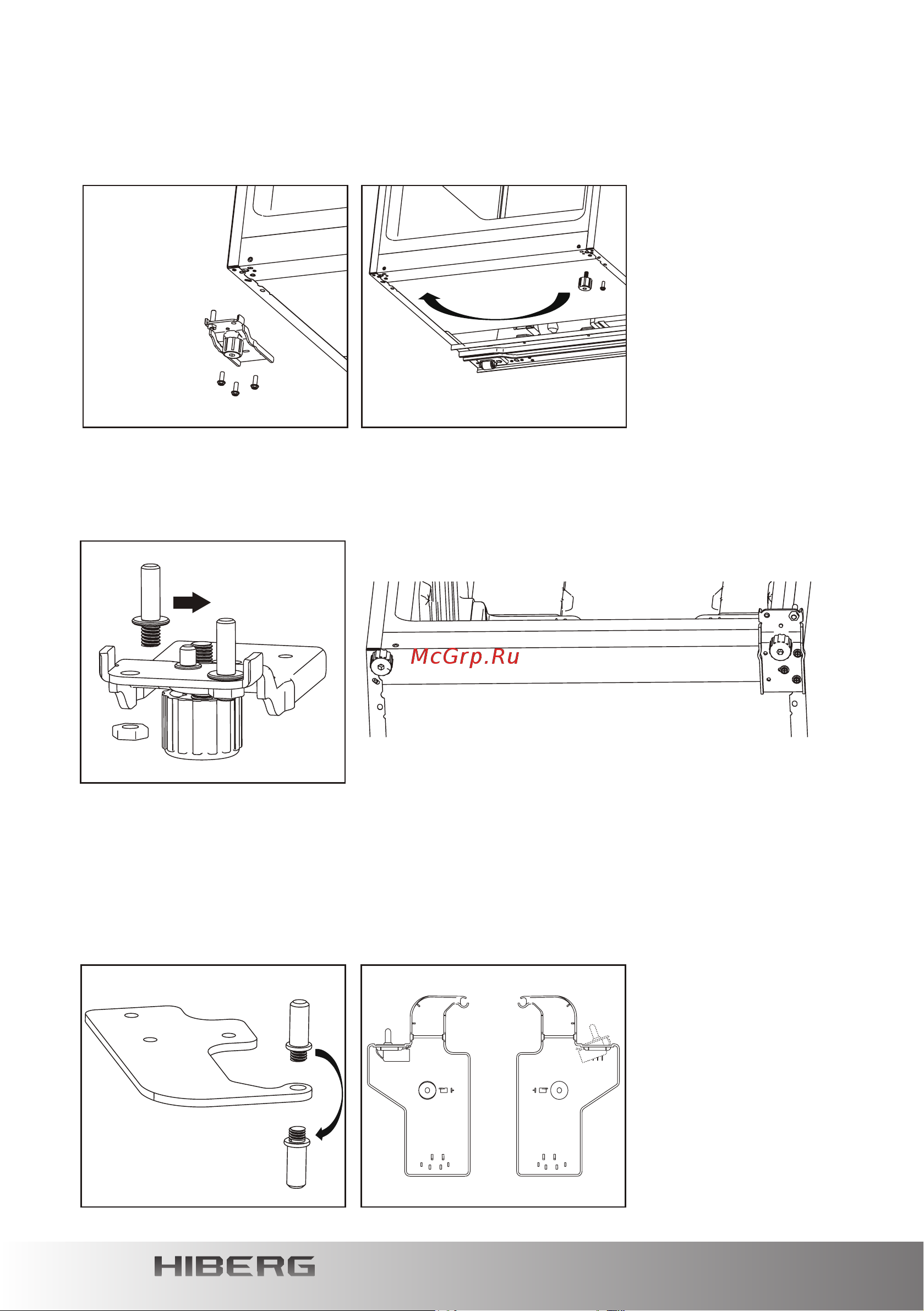 McGrp.Ru

HIBERG