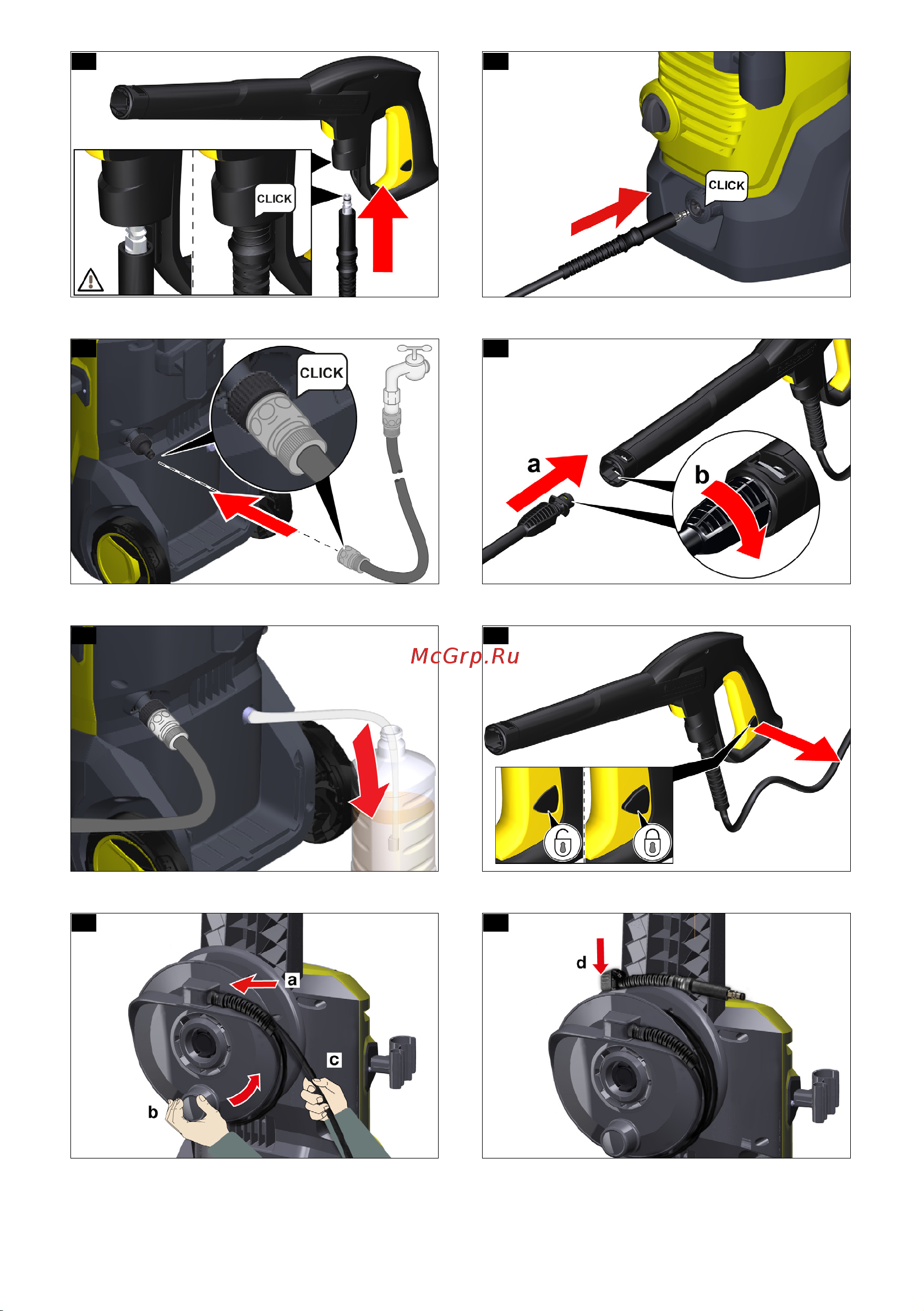 CLICK

CLICK

CLICK

a

b

McGrp.Ru

a

c

b

d