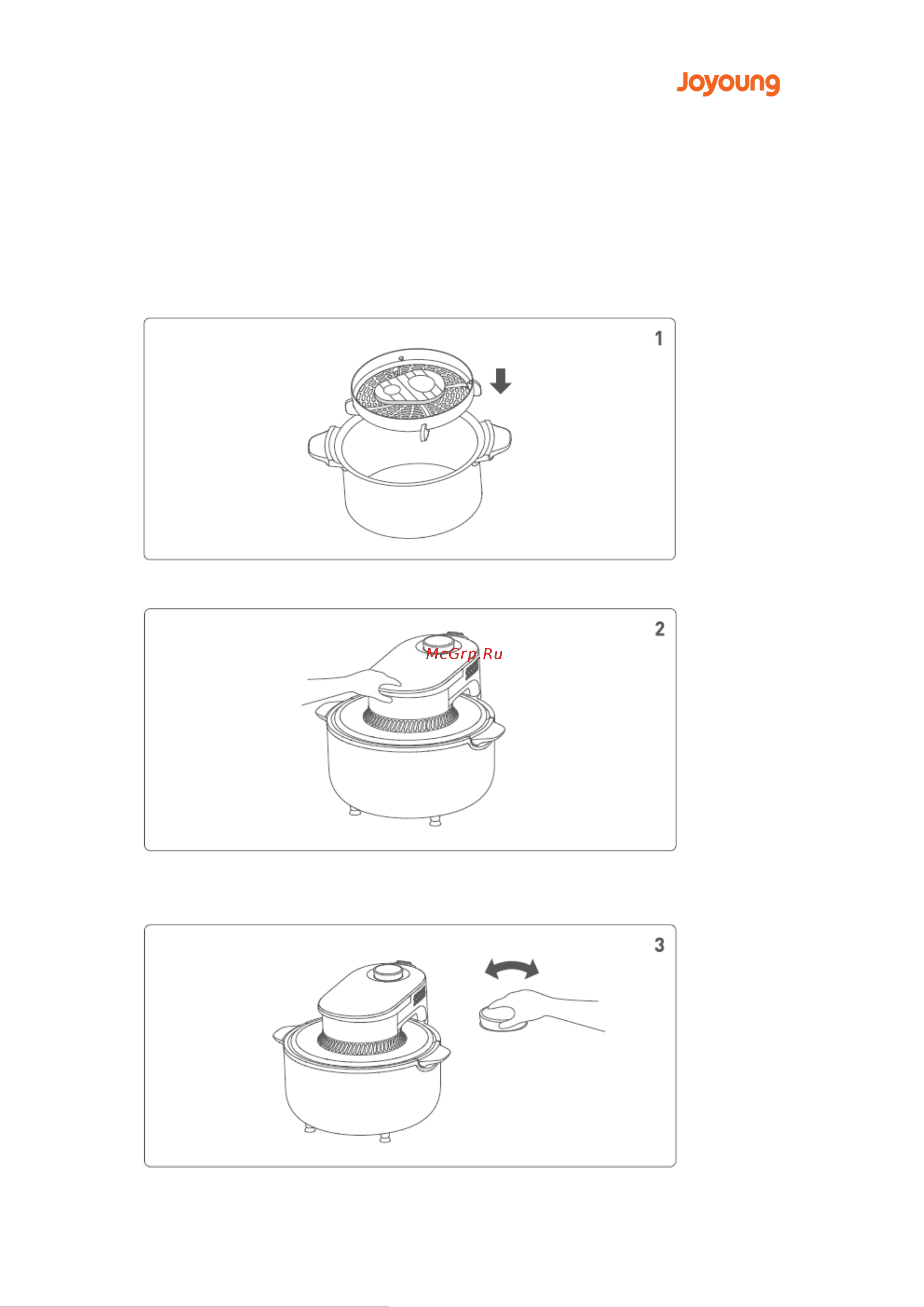 Joyoung

1

2

McGrp.Ru

3