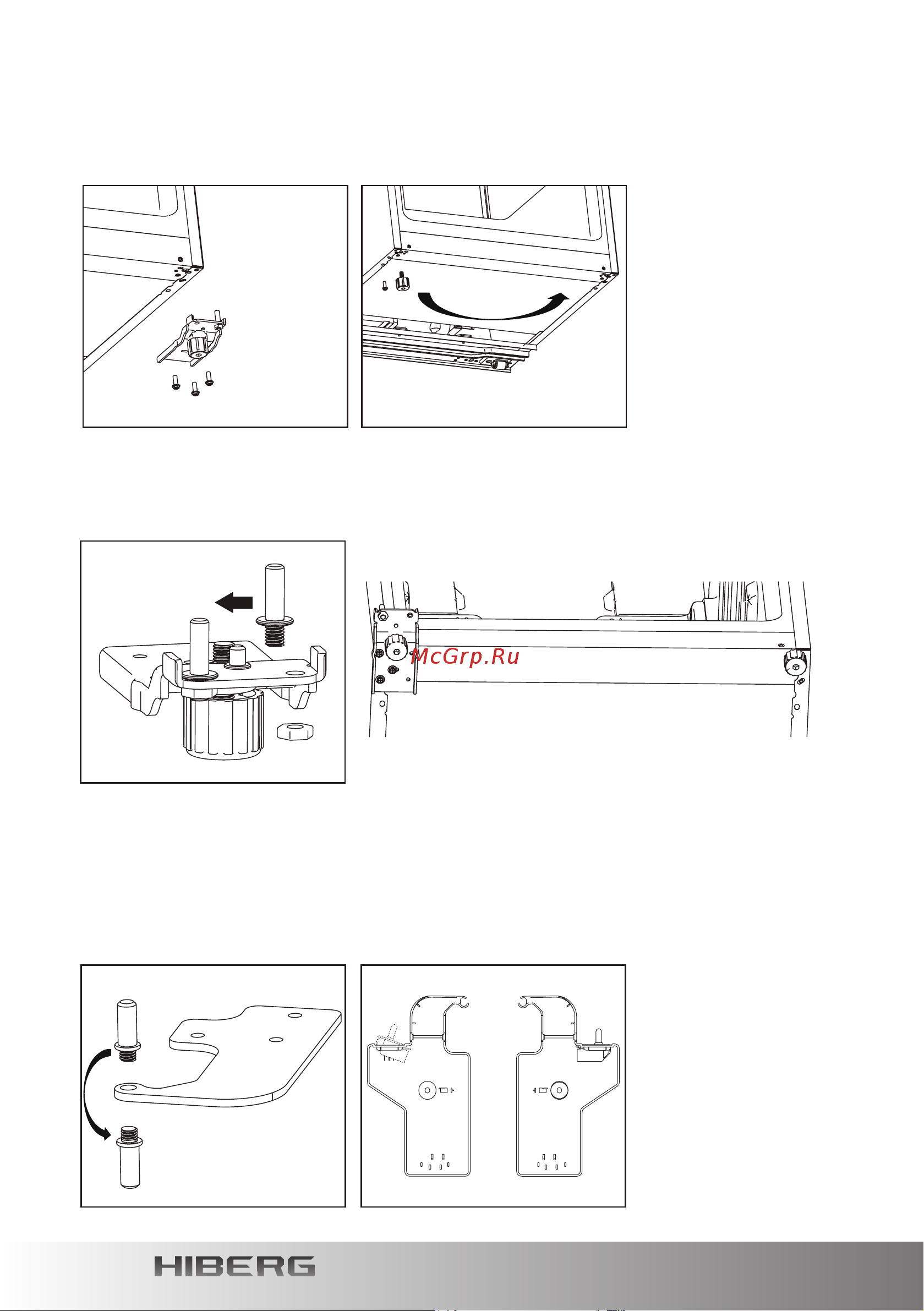 McGrp.Ru

HIBERG