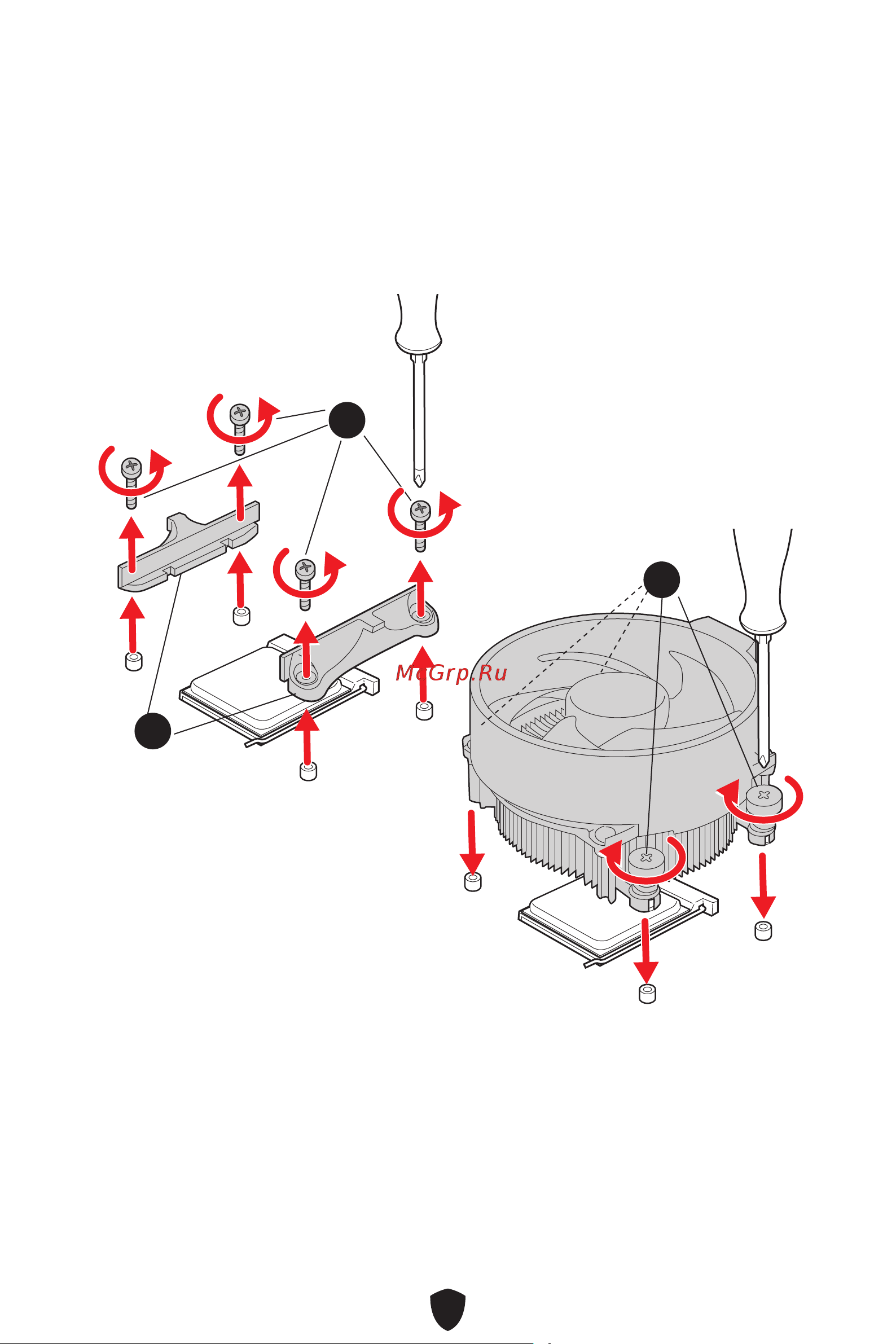 McGrp.Ru