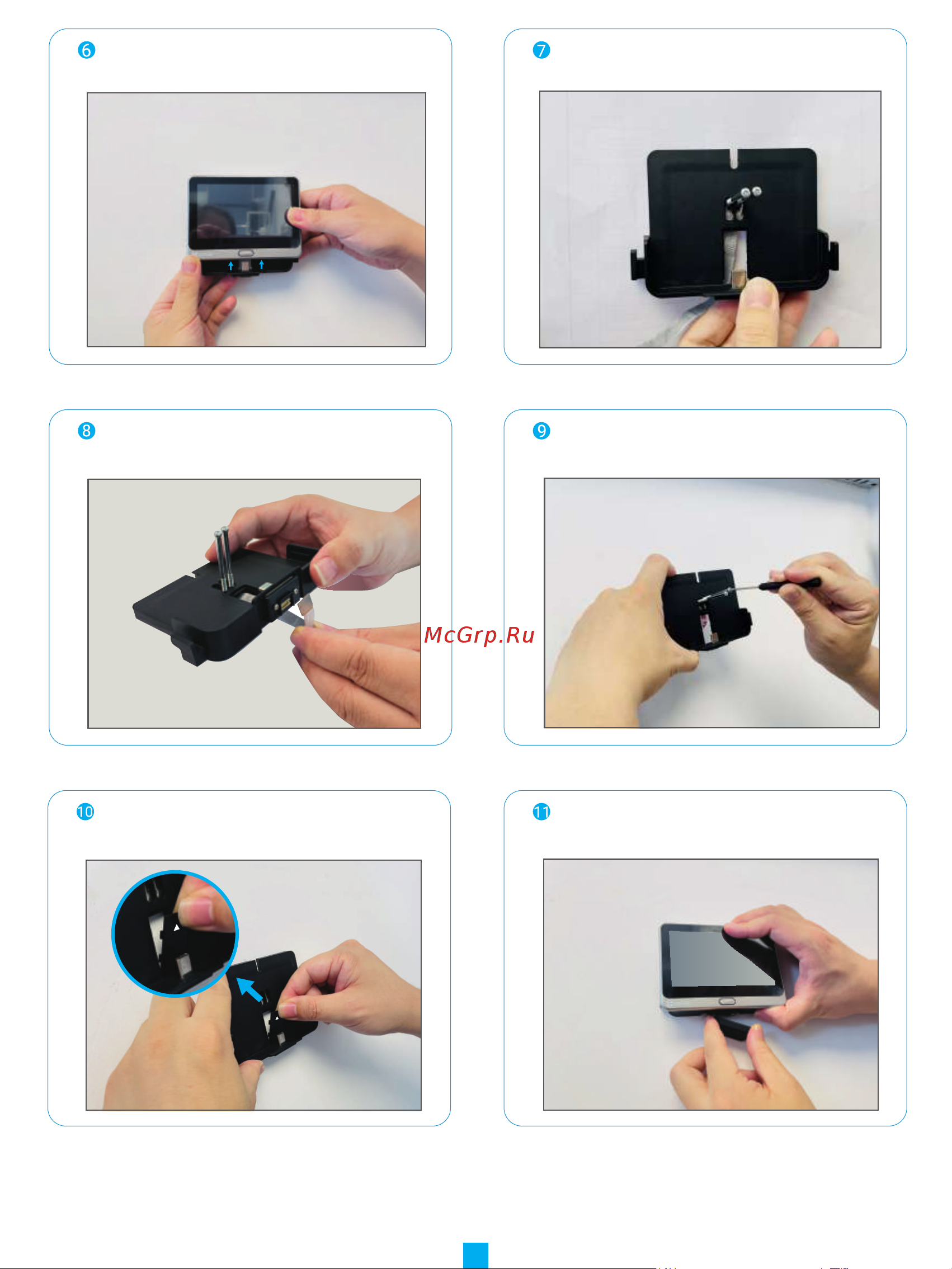 6

7

8

9

McGrp.Ru

10

11