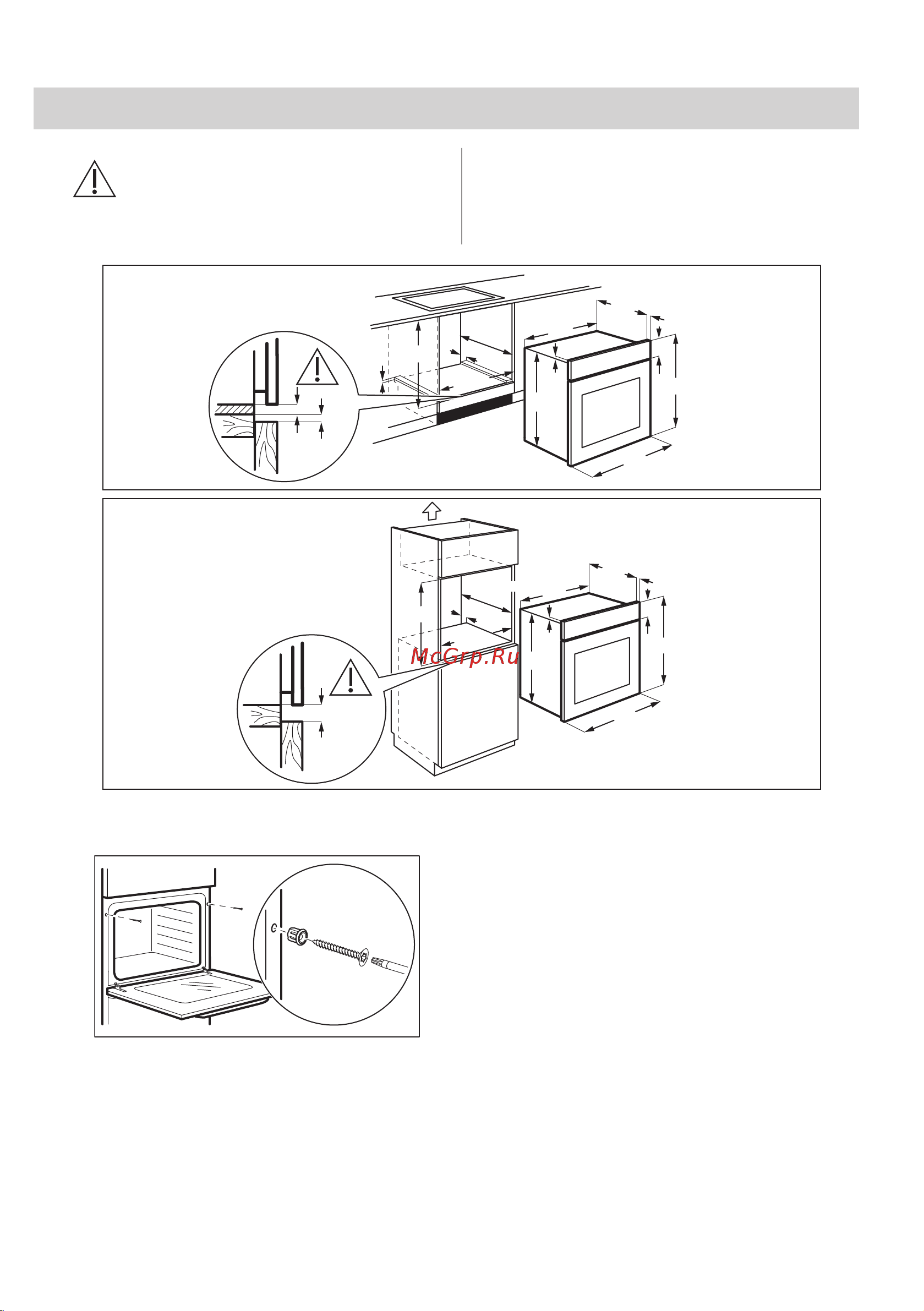 McGrp.Ru