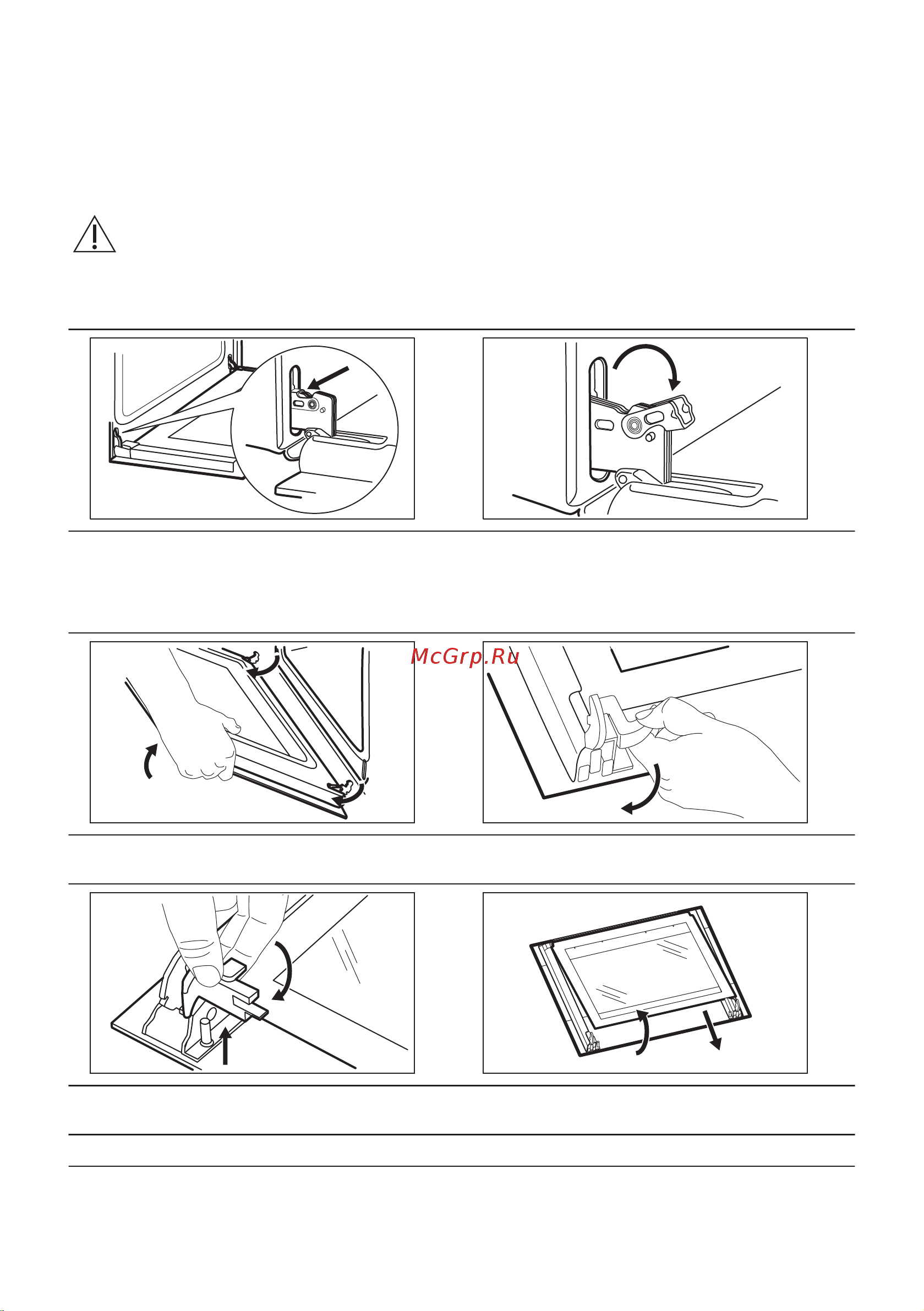 McGrp.Ru