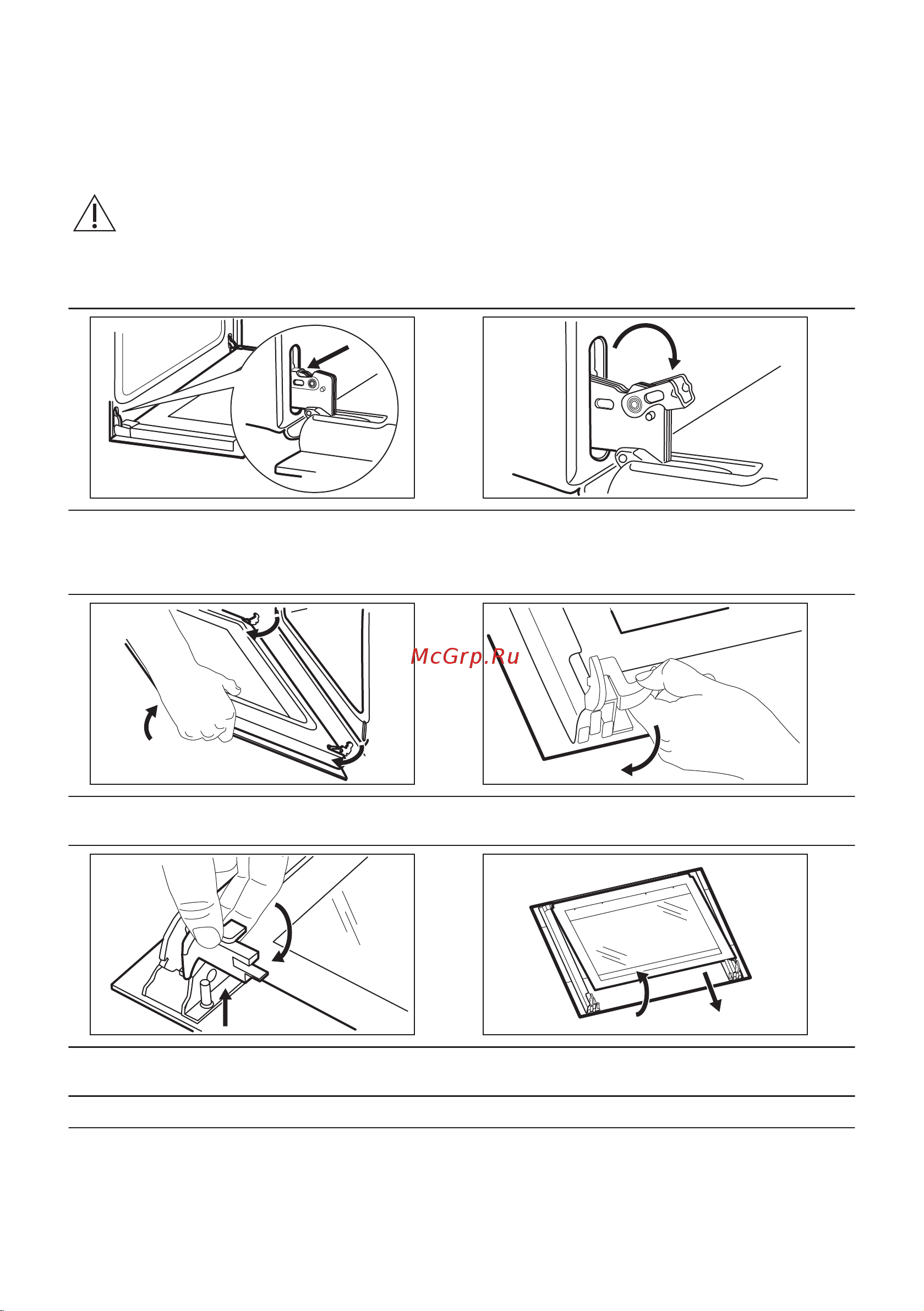 McGrp.Ru