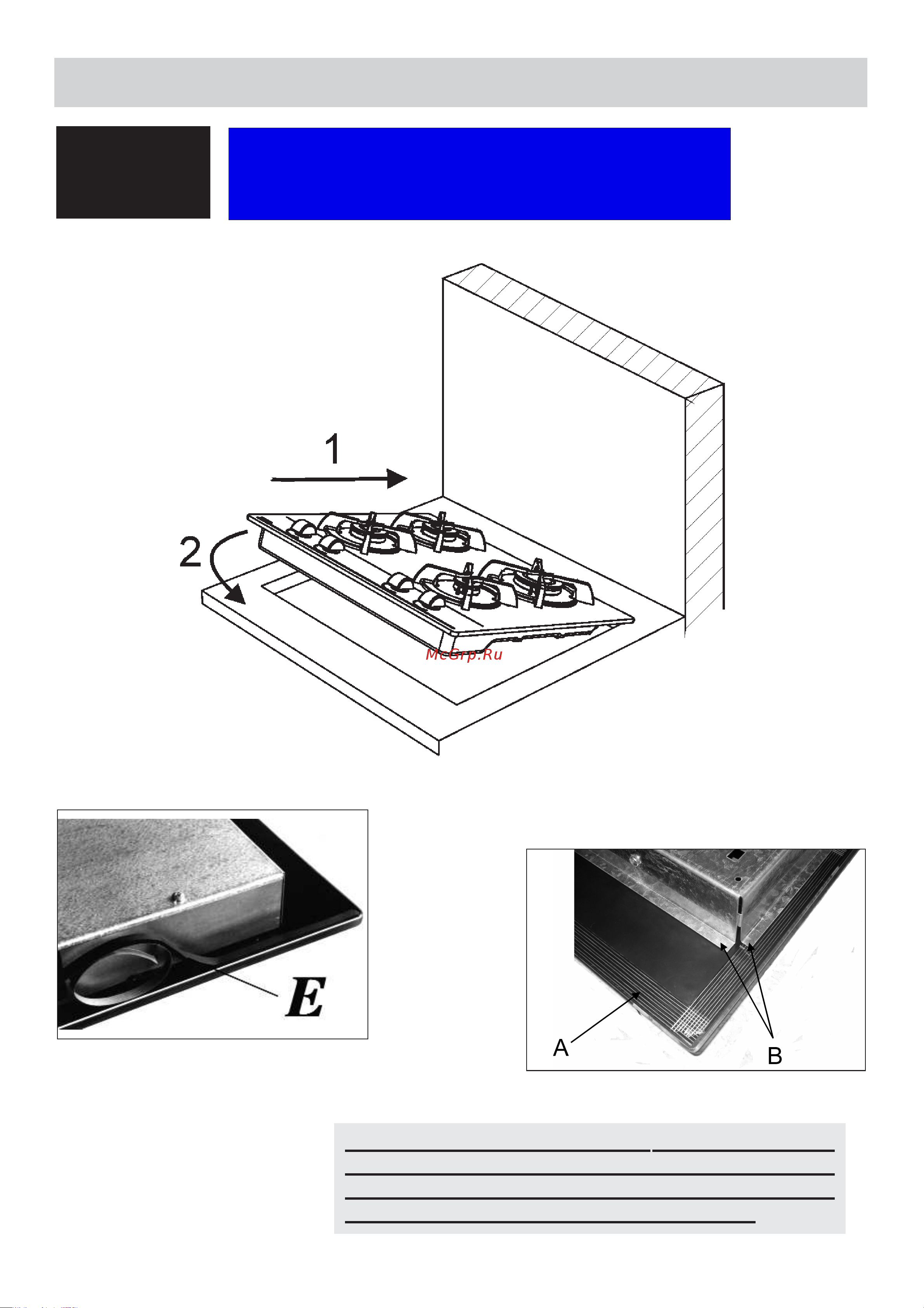 1

2

McGrp.Ru

E

A

B