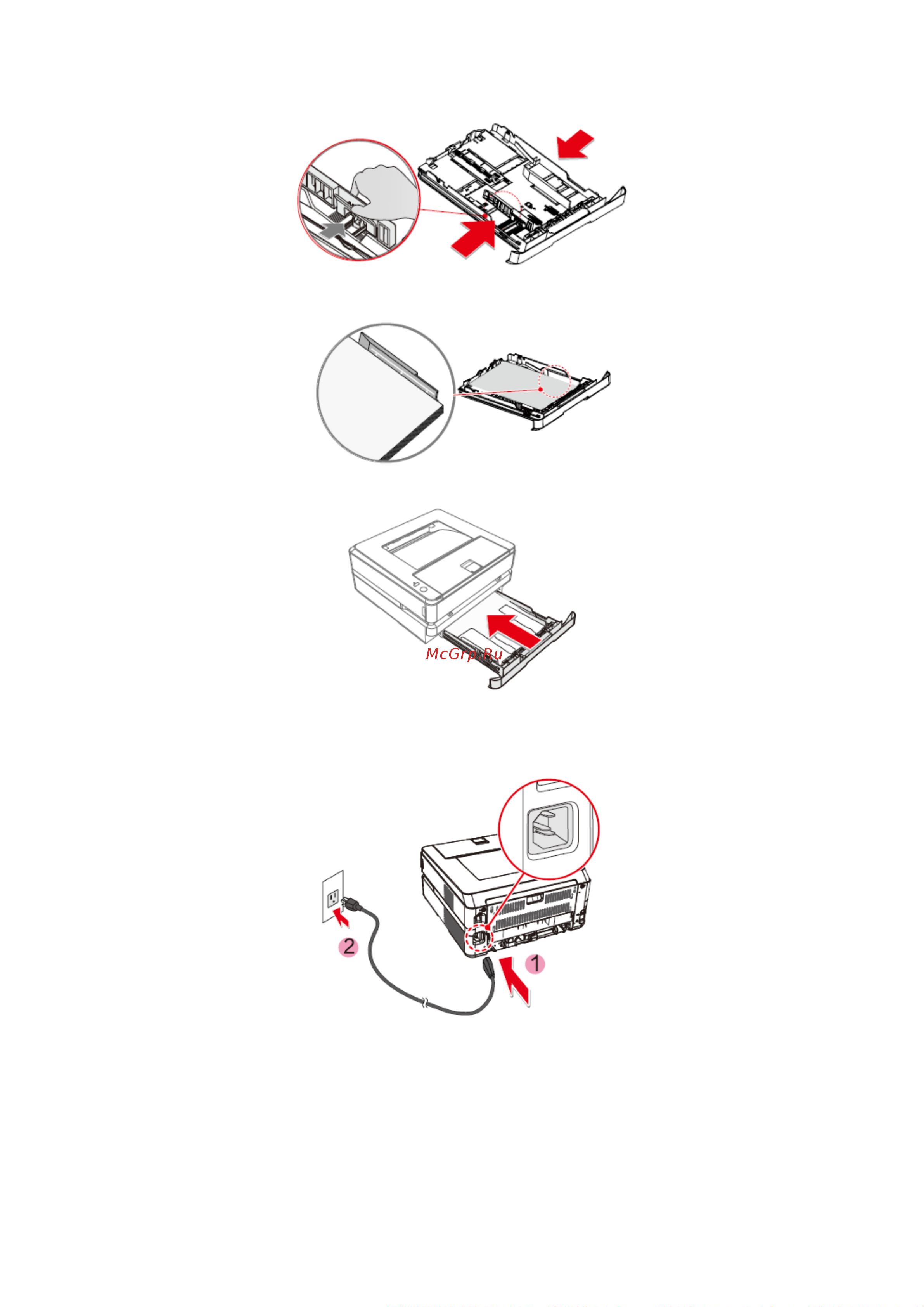 McGrp.Ru

2

1