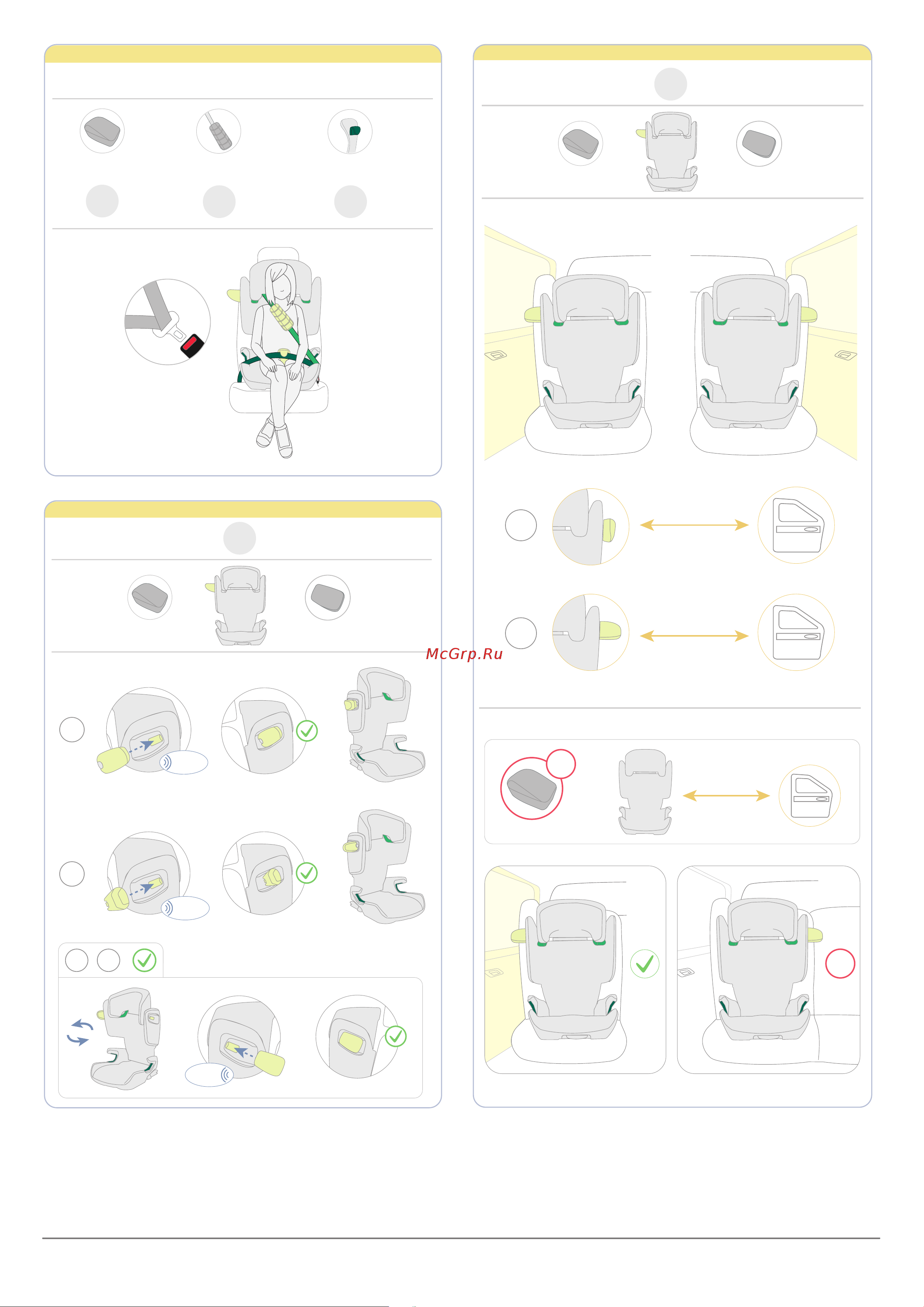 McGrp.Ru