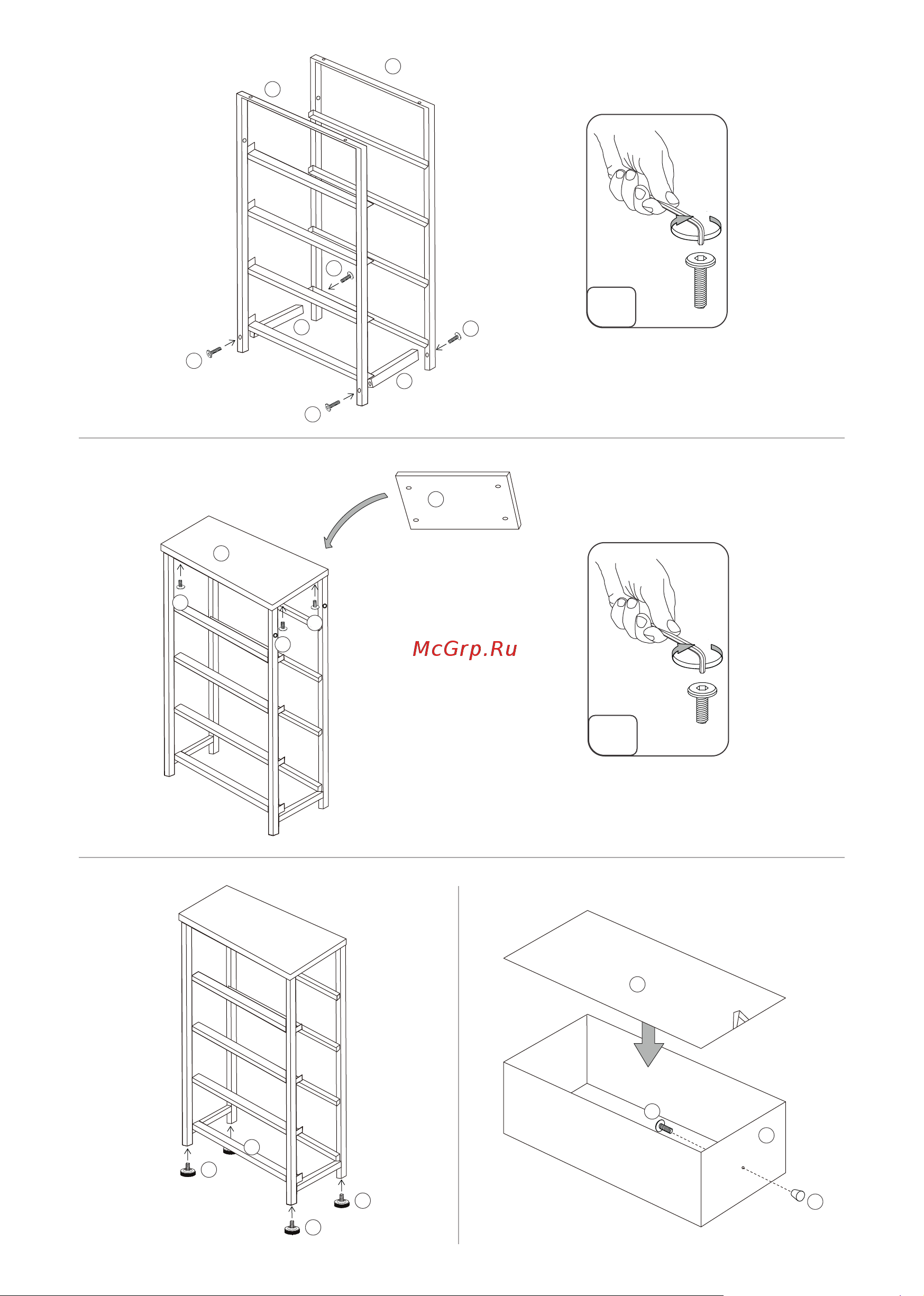 McGrp.Ru