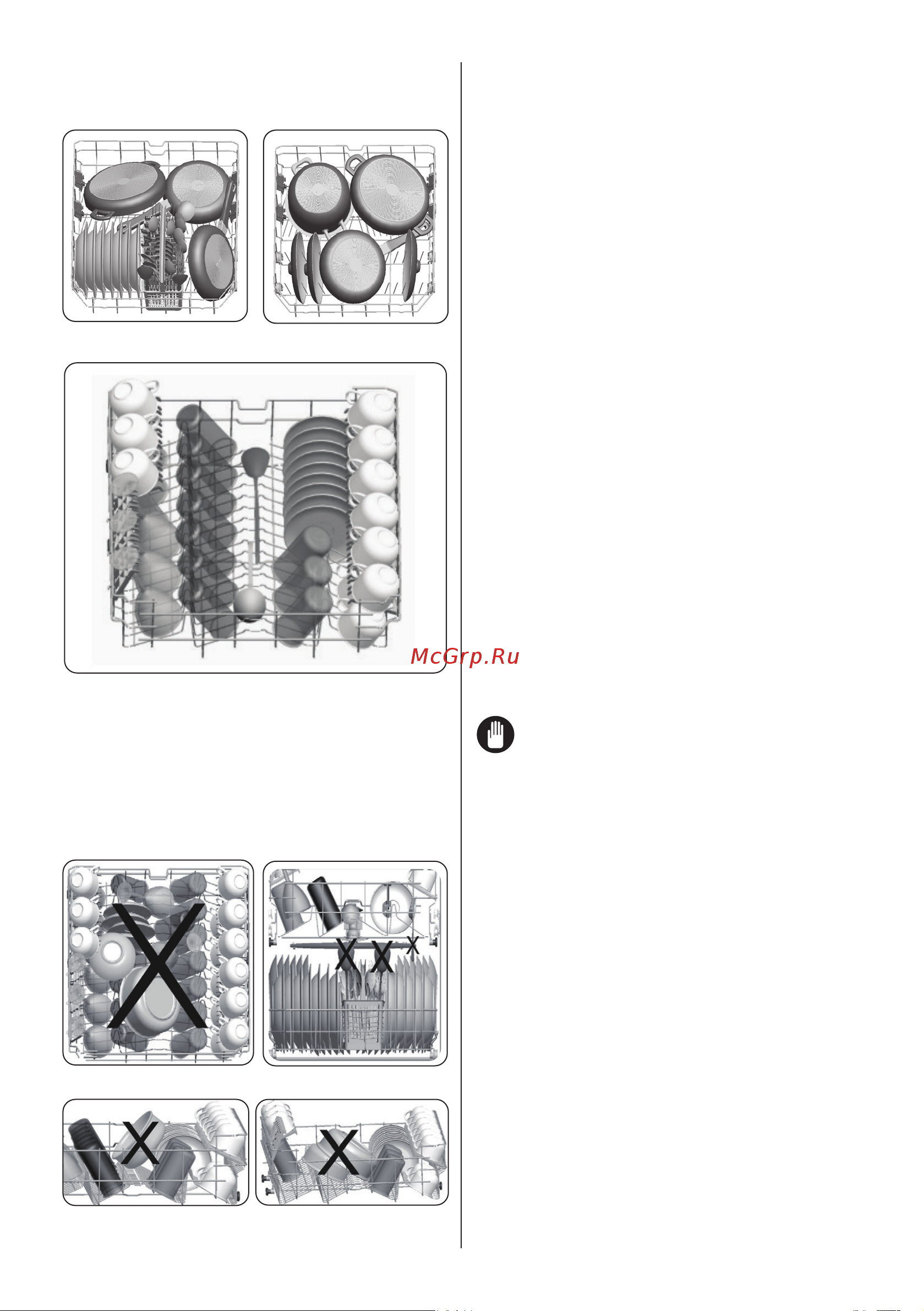 McGrp.Ru