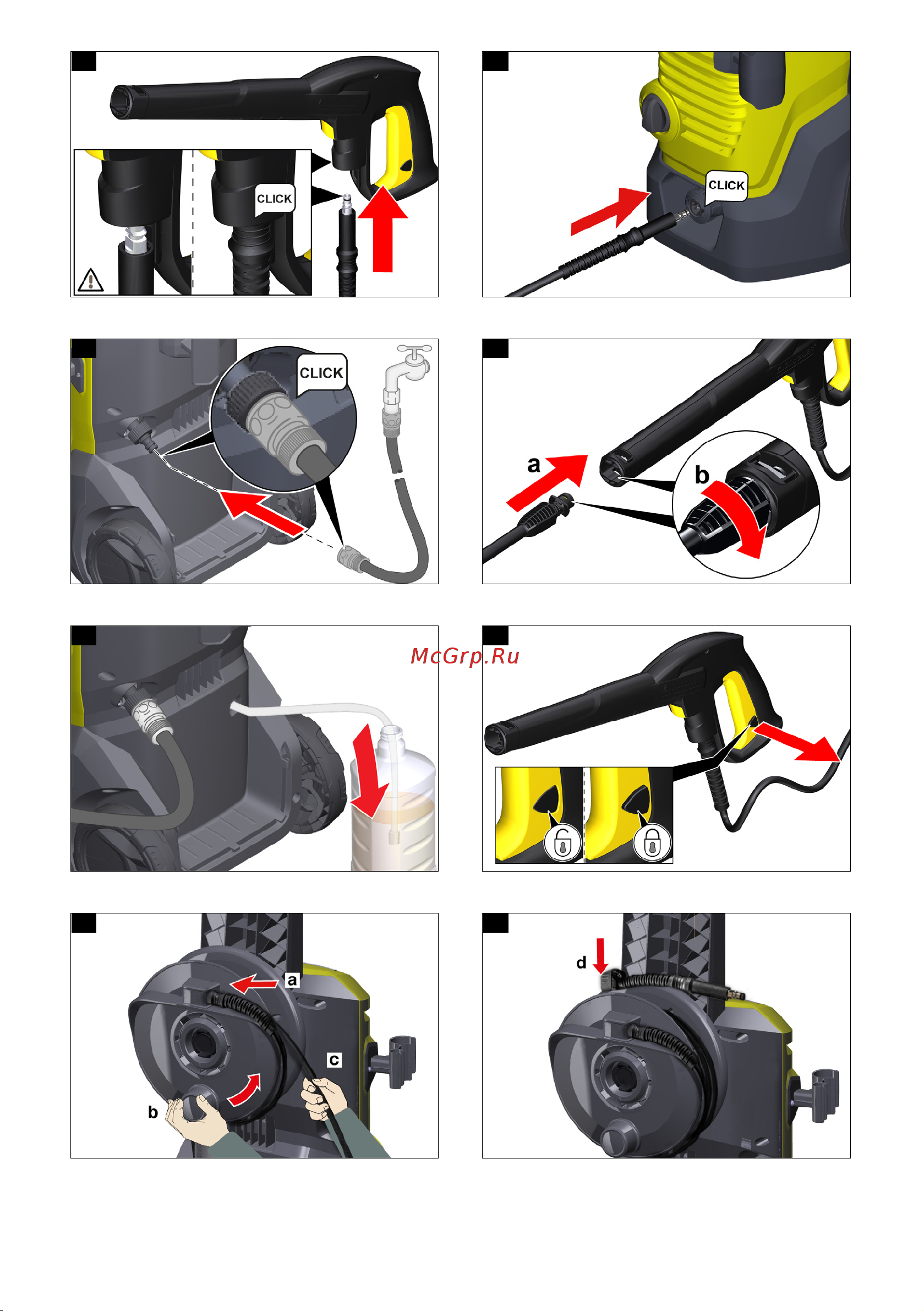 CLICK

CLICK

CLICK

a

b

McGrp.Ru

a

c

b

d