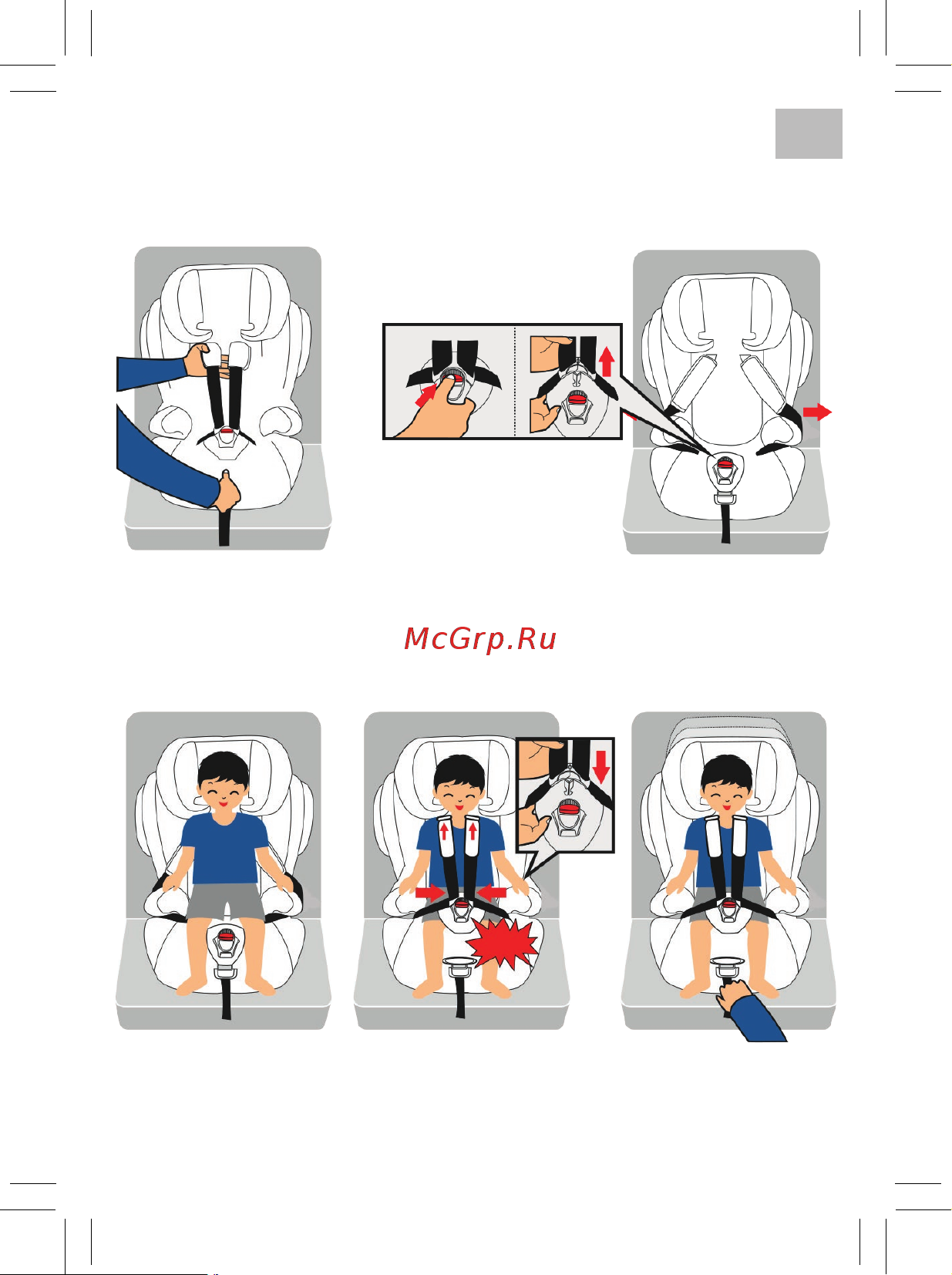 McGrp.Ru