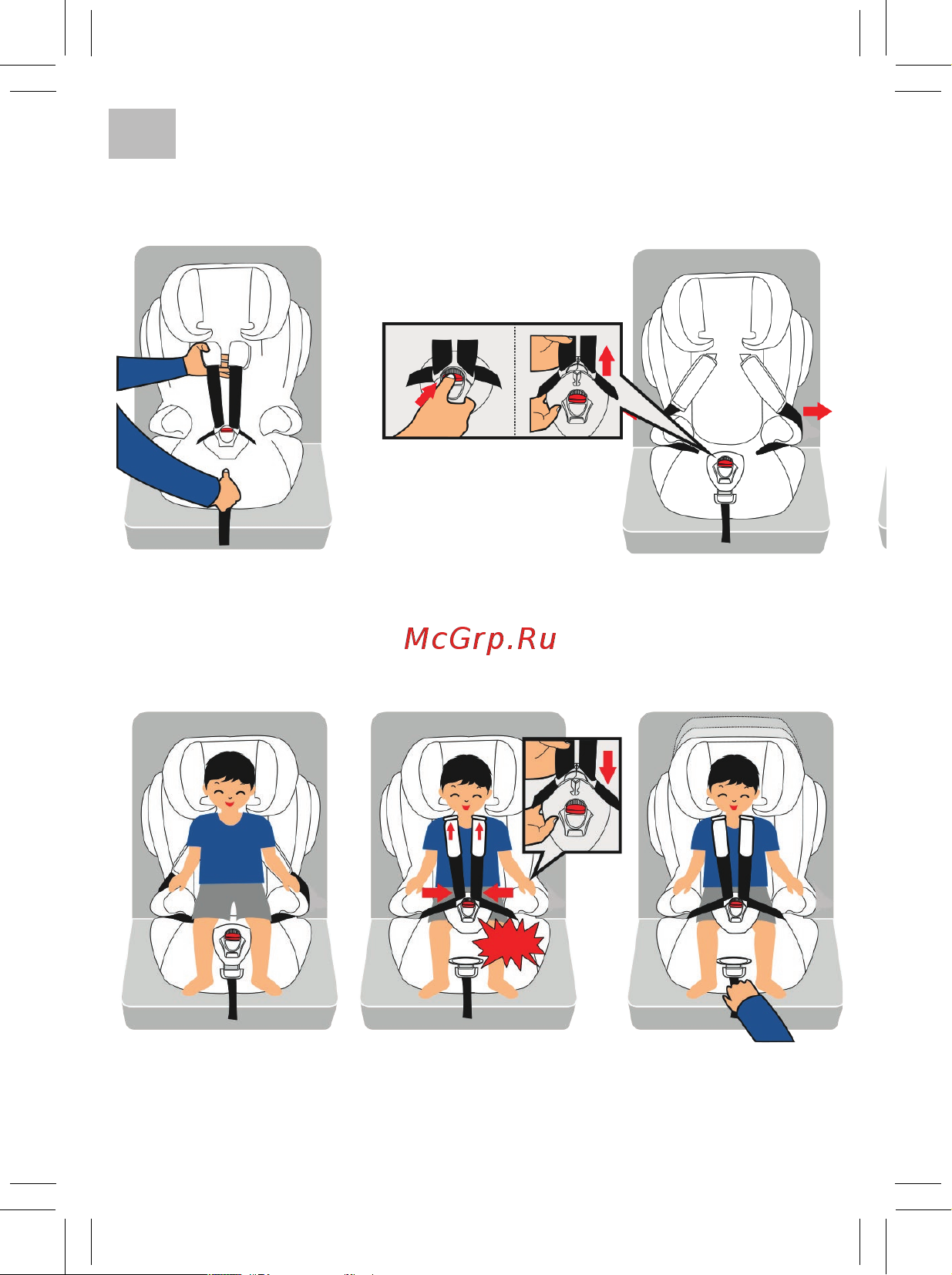 McGrp.Ru