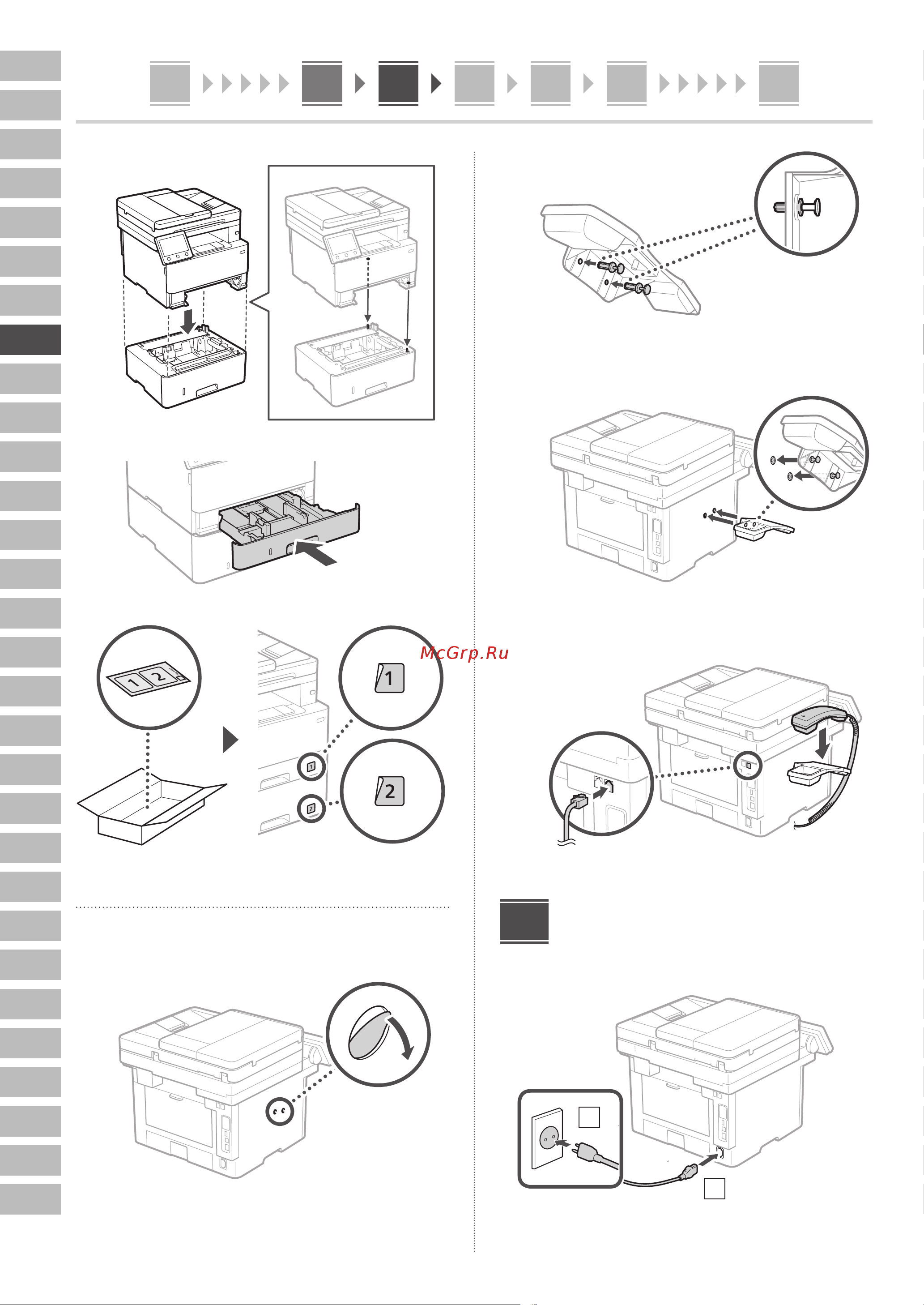 McGrp.Ru

1 2

1

2

1

2