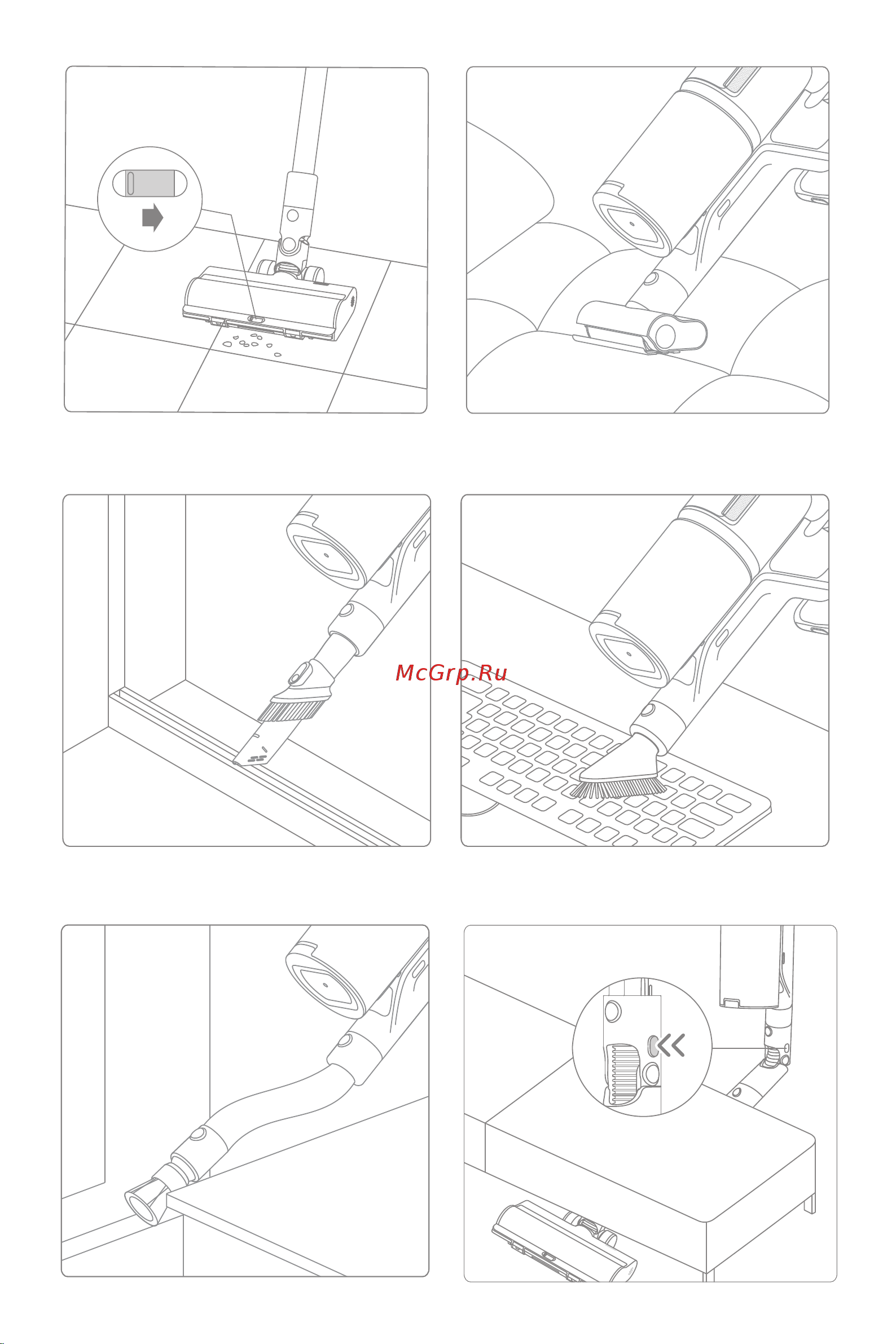 McGrp.Ru