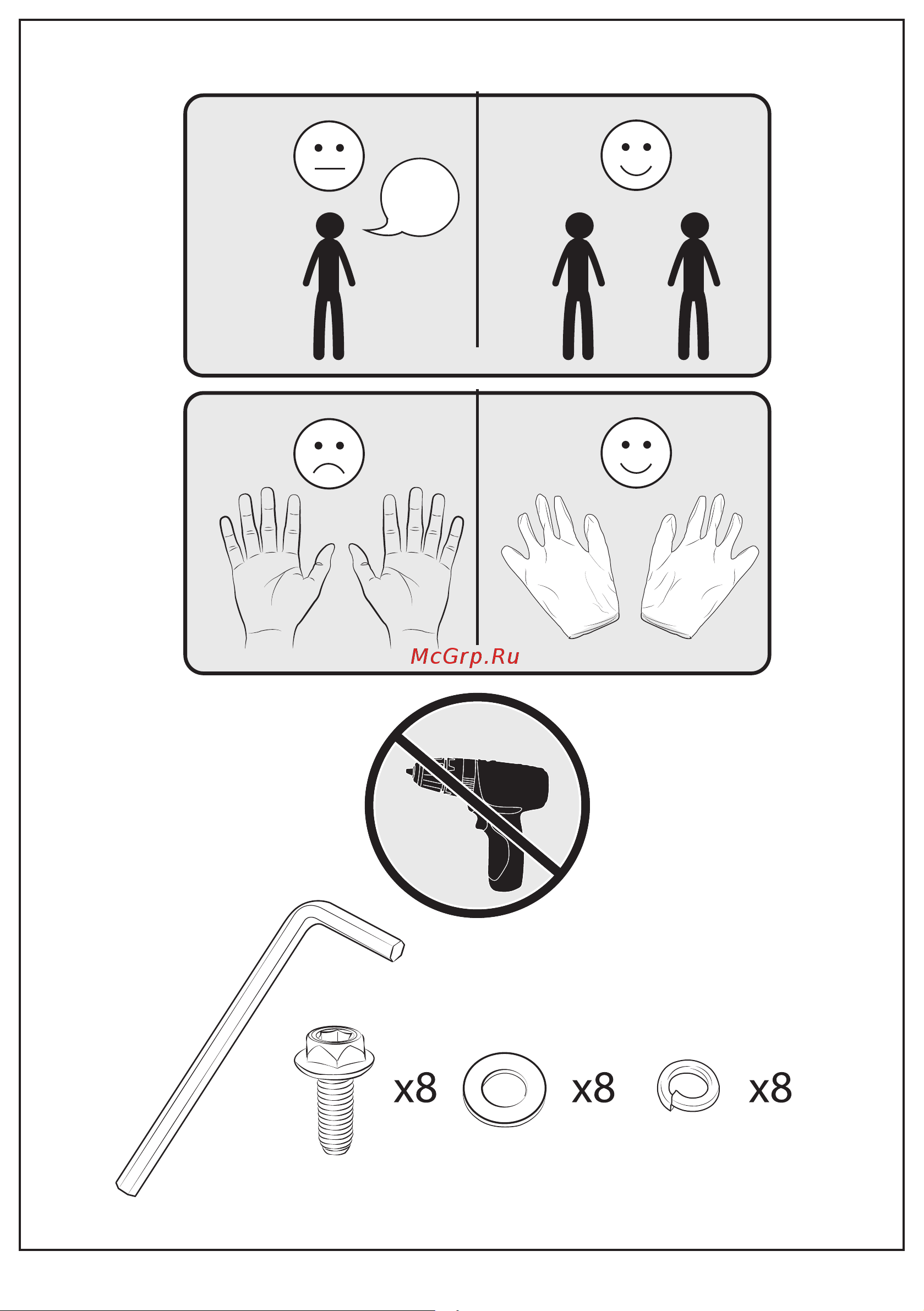 McGrp.Ru

x8 x8 x8