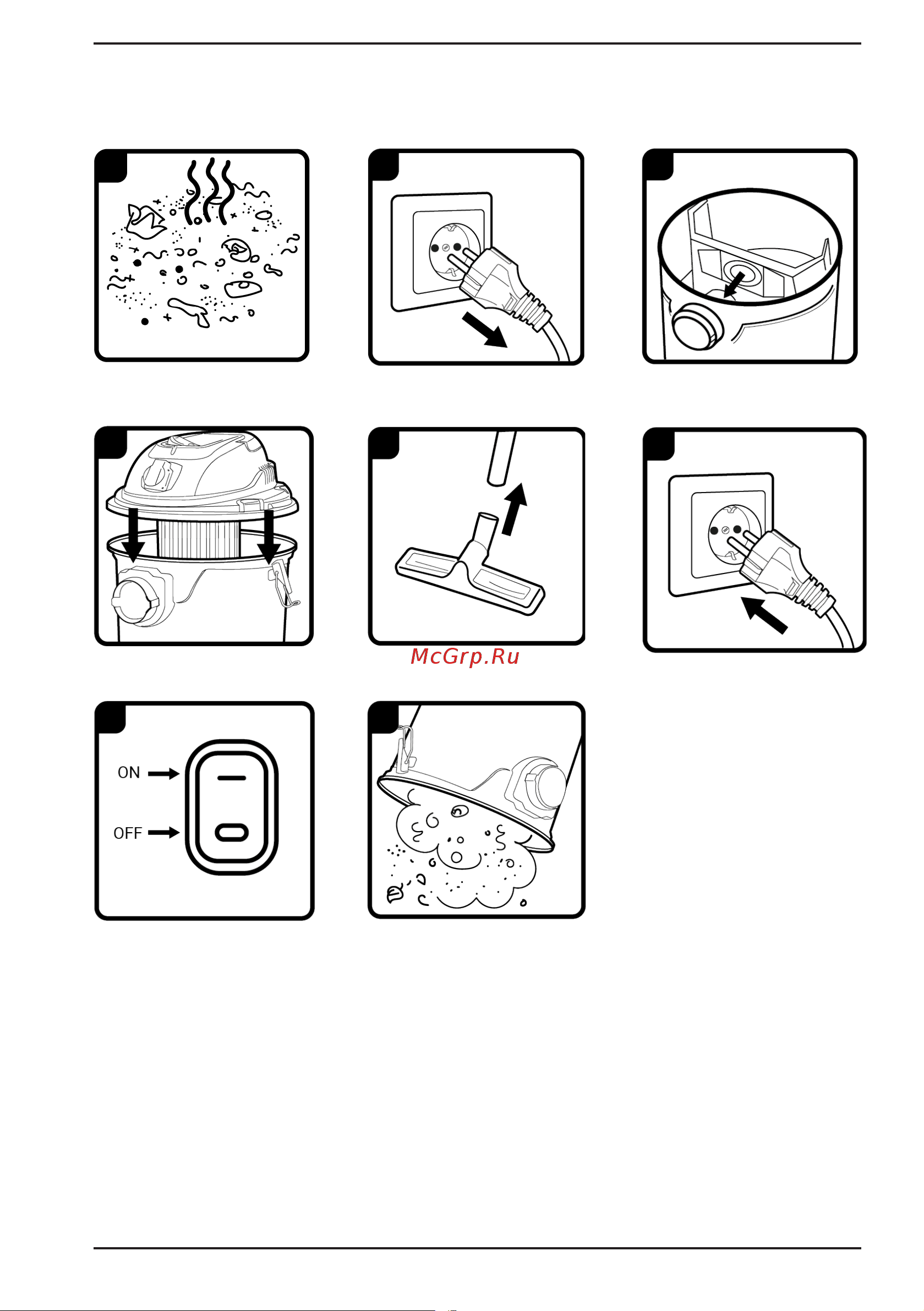 McGrp.Ru

ON

OFF